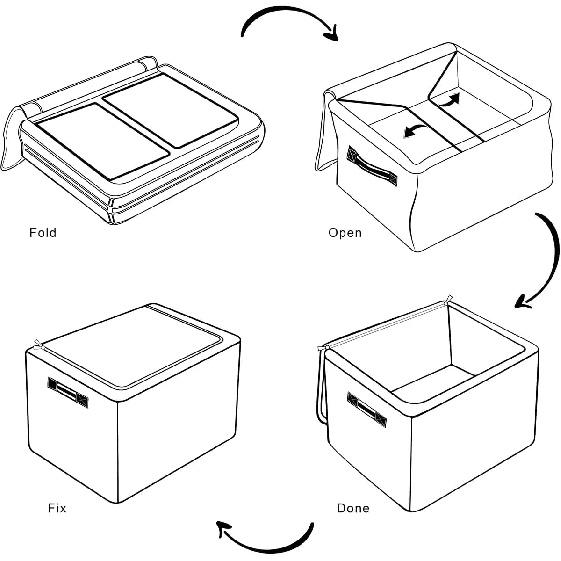 Fold

Open

Fix

Done