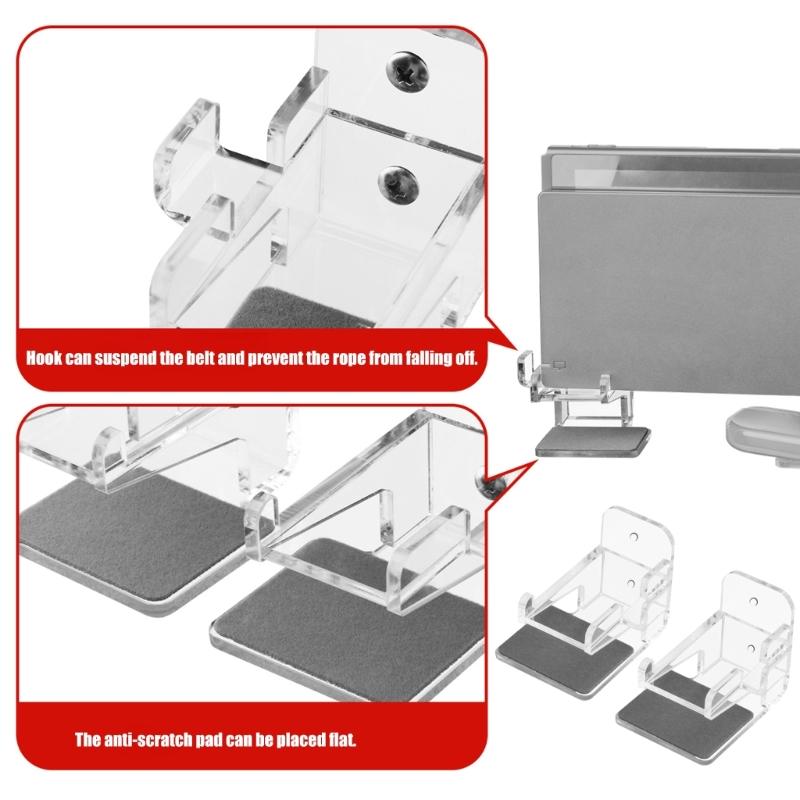 Hook can suspend the belt and prevent the rope from falling off.

The anti-scratch pad can be placed flat.