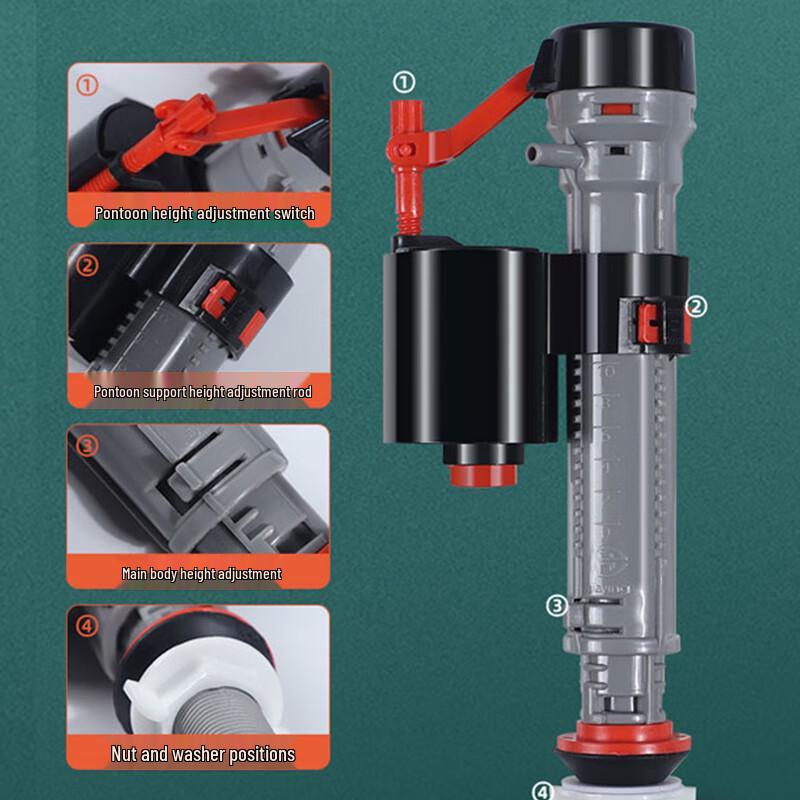 ①
Pontoon height adjustment switch

②
Pontoon support height adjustment rod

③
Main body height adjustment

④
Nut and washer positions

①

②

③

④