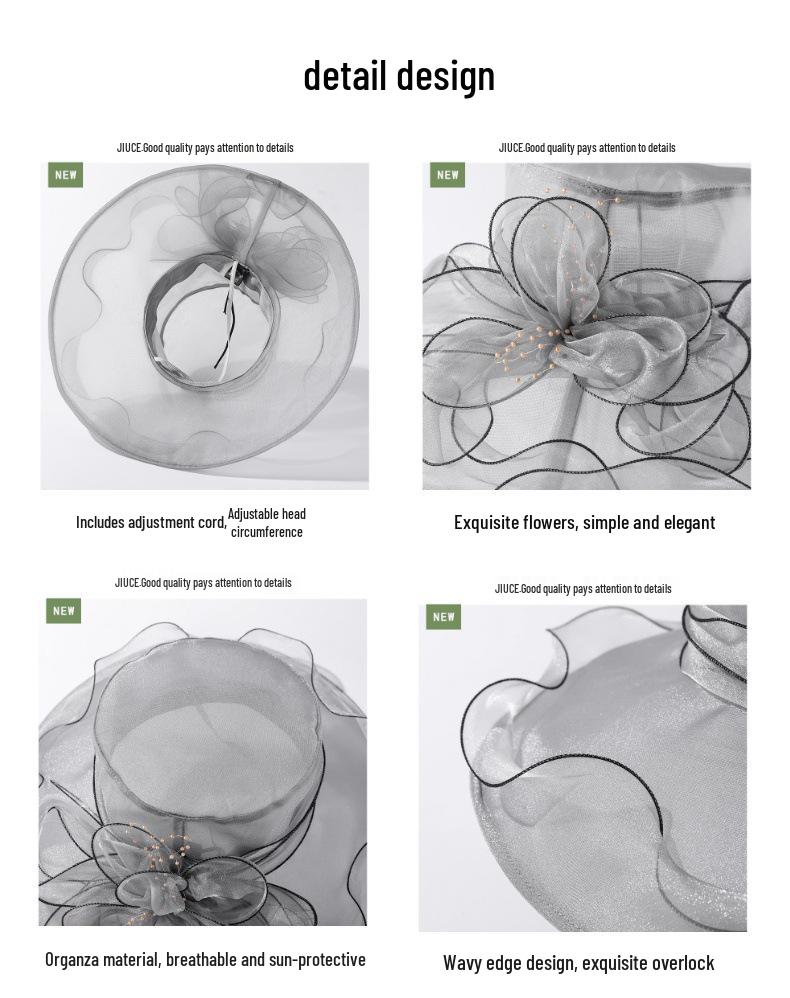 detail design

JIUCE.Good quality pays attention to details

NEW

Includes adjustment cord, Adjustable head circumference

JIUCE.Good quality pays attention to details

NEW

Exquisite flowers, simple and elegant

JIUCE.Good quality pays attention to details

NEW

Organza material, breathable and sun-protective

JIUCE.Good quality pays attention to details

NEW

Wavy edge design, exquisite overlock