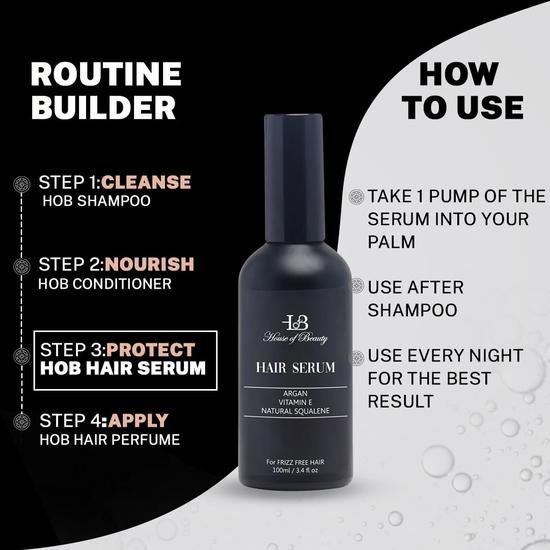 ROUTINE BUILDER

STEP 1:CLEANSE
HOB SHAMPOO

STEP 2:NOURISH
HOB CONDITIONER

STEP 3:PROTECT
HOB HAIR SERUM

STEP 4:APPLY
HOB HAIR PERFUME

HB
House of Beauty
HAIR SERUM
ARGAN
VITAMIN E
NATURAL SQUALENE
For FRIZZ FREE HAIR
100ml / 3.4 fl oz

HOW TO USE

TAKE 1 PUMP OF THE SERUM INTO YOUR PALM

USE AFTER SHAMPOO

USE EVERY NIGHT FOR THE BEST RESULT