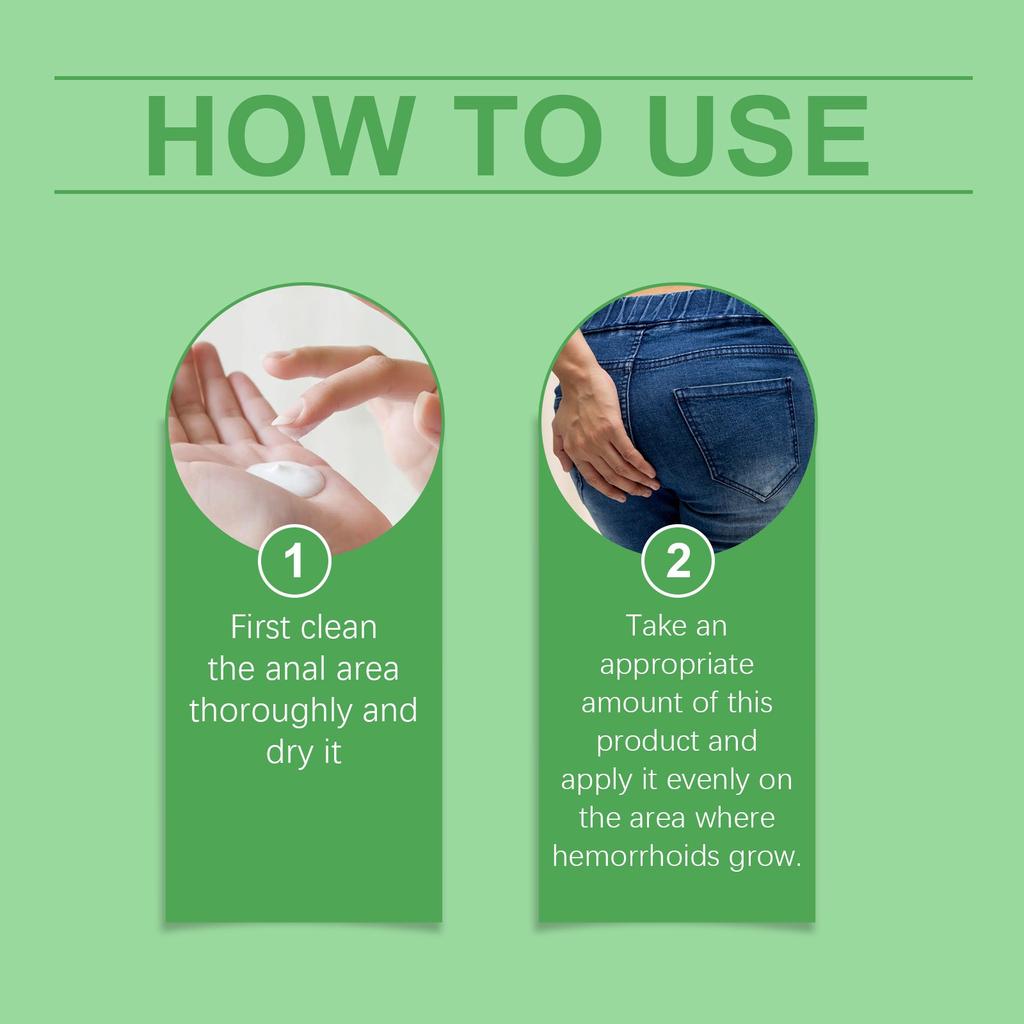 HOW TO USE

1

First clean the anal area thoroughly and dry it

2

Take an appropriate amount of this product and apply it evenly on the area where hemorrhoids grow.