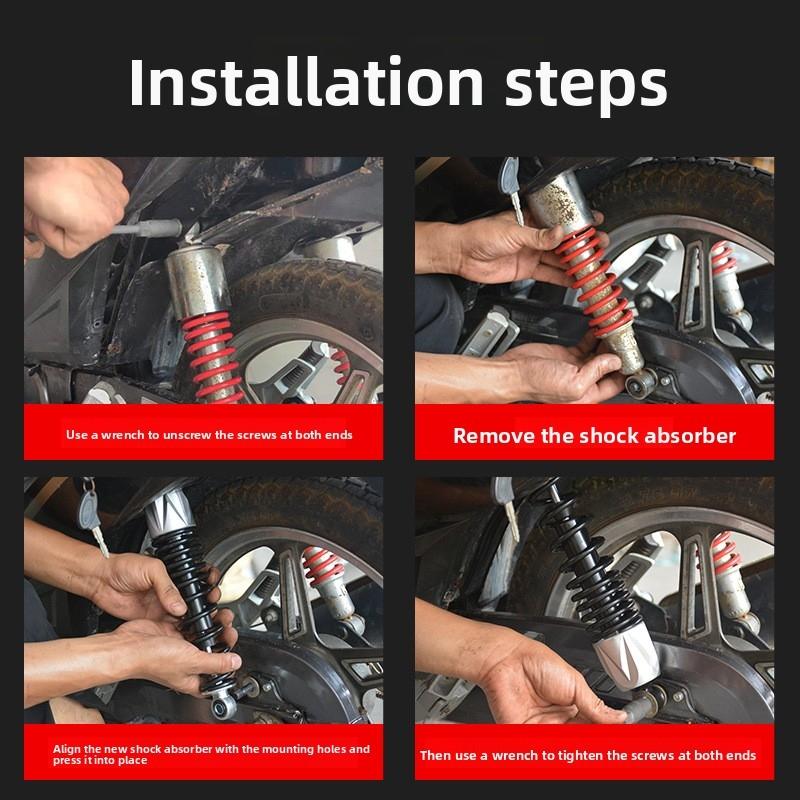 Installation steps

Use a wrench to unscrew the screws at both ends

Remove the shock absorber

Align the new shock absorber with the mounting holes and press it into place

Then use a wrench to tighten the screws at both ends