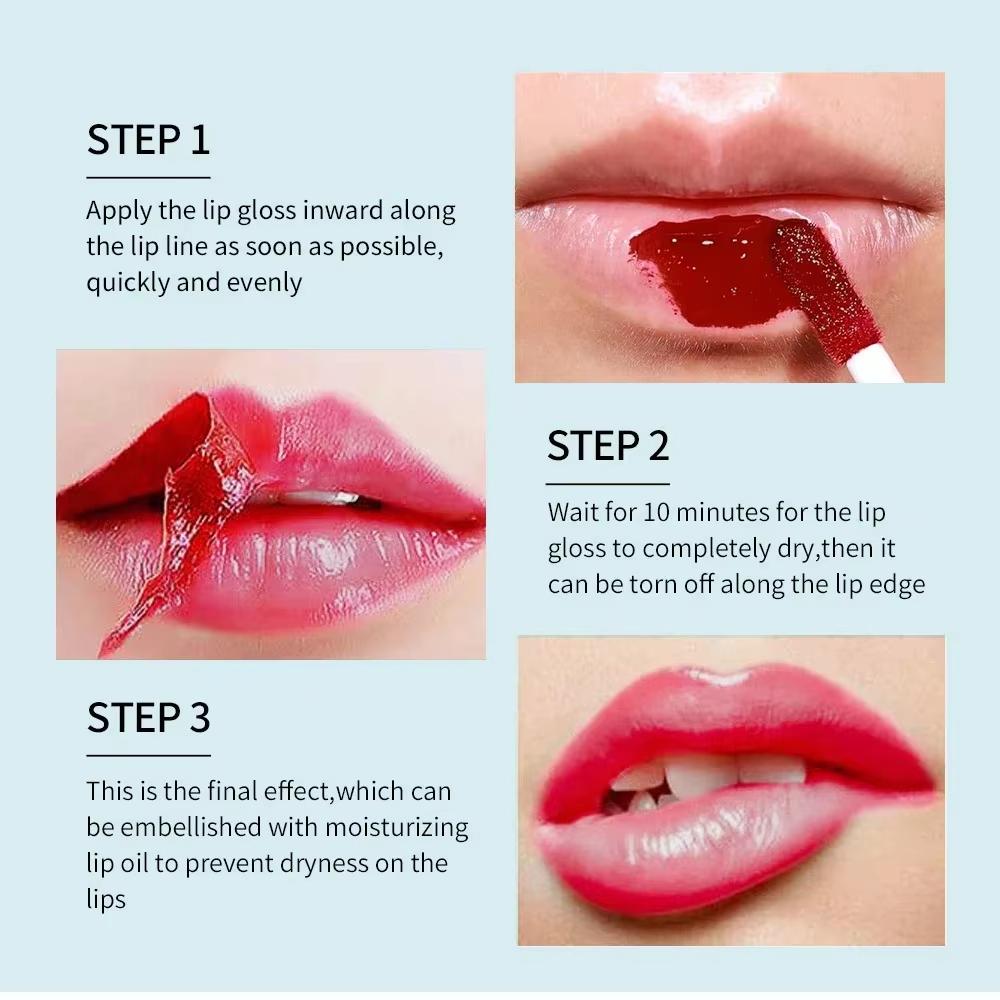 STEP 1

Apply the lip gloss inward along the lip line as soon as possible, quickly and evenly

STEP 2

Wait for 10 minutes for the lip gloss to completely dry,then it can be torn off along the lip edge

STEP 3

This is the final effect,which can be embellished with moisturizing lip oil to prevent dryness on the lips