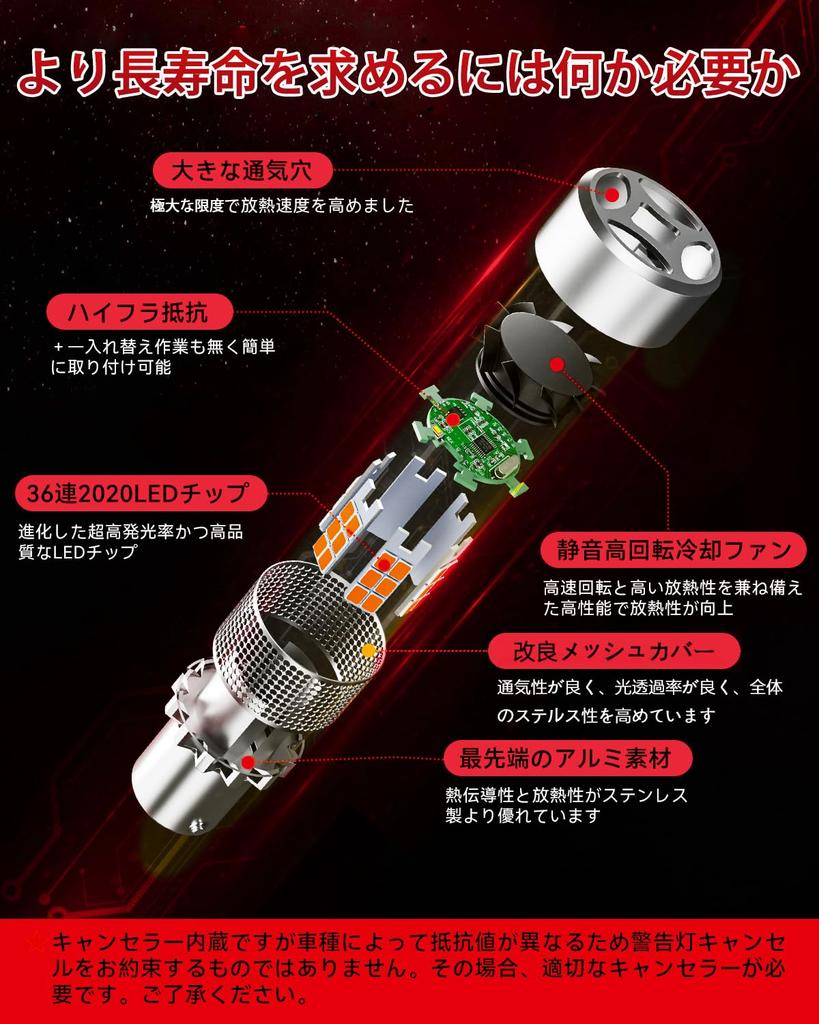 より長寿命を求めるには何か必要か

大きな通気穴

極大な限度で放熱速度を高めました

ハイフラ抵抗

+ー入れ替え作業も無く簡単に取り付け可能

36連2020LEDチップ

進化した超高発光率かつ高品質なLEDチップ

静音高回転冷却ファン

高速回転と高い放熱性を兼ね備えた高性能で放熱性が向上

改良メッシュカバー

通気性が良く、光透過率が良く、全体のステルス性を高めています

最先端のアルミ素材

熱伝導性と放熱性がステンレス製より優れています

☆キャンセラー内蔵ですが車種によって抵抗値が異なるため警告灯キャンセルをお約束するものではありません。その場合、適切なキャンセラーが必要です。ご了承ください。