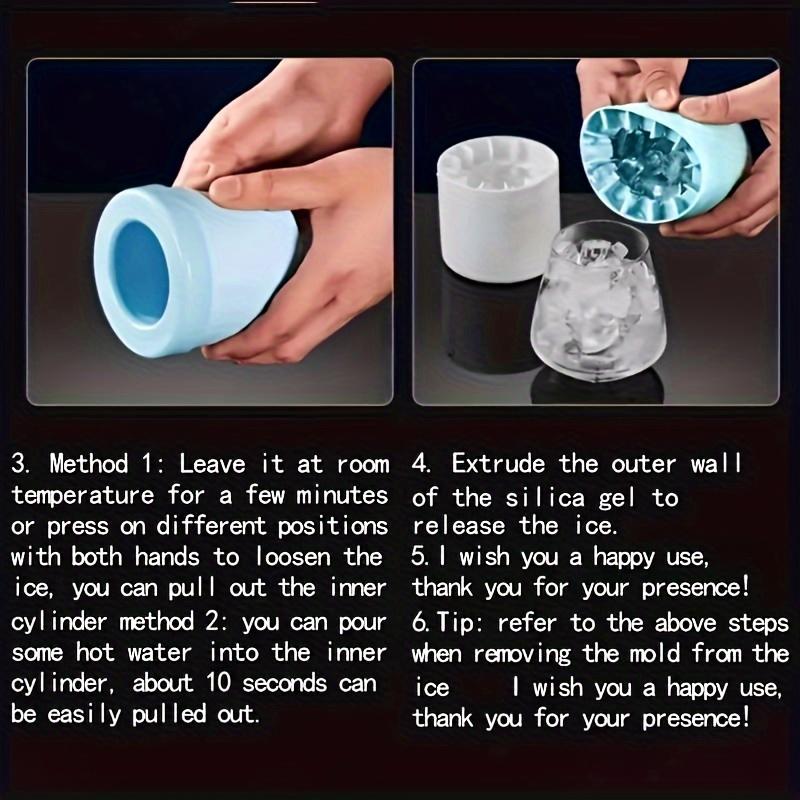 3. Method 1: Leave it at room temperature for a few minutes or press on different positions with both hands to loosen the ice, you can pull out the inner cylinder method 2: you can pour some hot water into the inner cylinder, about 10 seconds can be easily pulled out.

4. Extrude the outer wall of the silica gel to release the ice.

5. I wish you a happy use, thank you for your presence!

6. Tip: refer to the above steps when removing the mold from the ice I wish you a happy use, thank you for your presence!