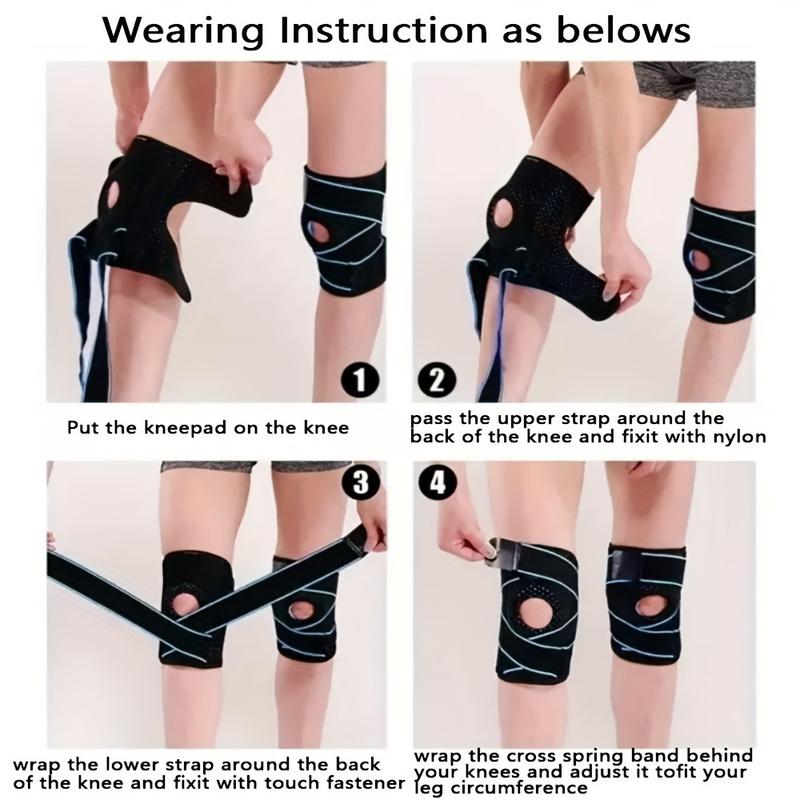 Wearing Instruction as belows

1

Put the kneepad on the knee

2

pass the upper strap around the back of the knee and fixit with nylon

3

wrap the lower strap around the back of the knee and fixit with touch fastener

4

wrap the cross spring band behind your knees and adjust it tofit your leg circumference