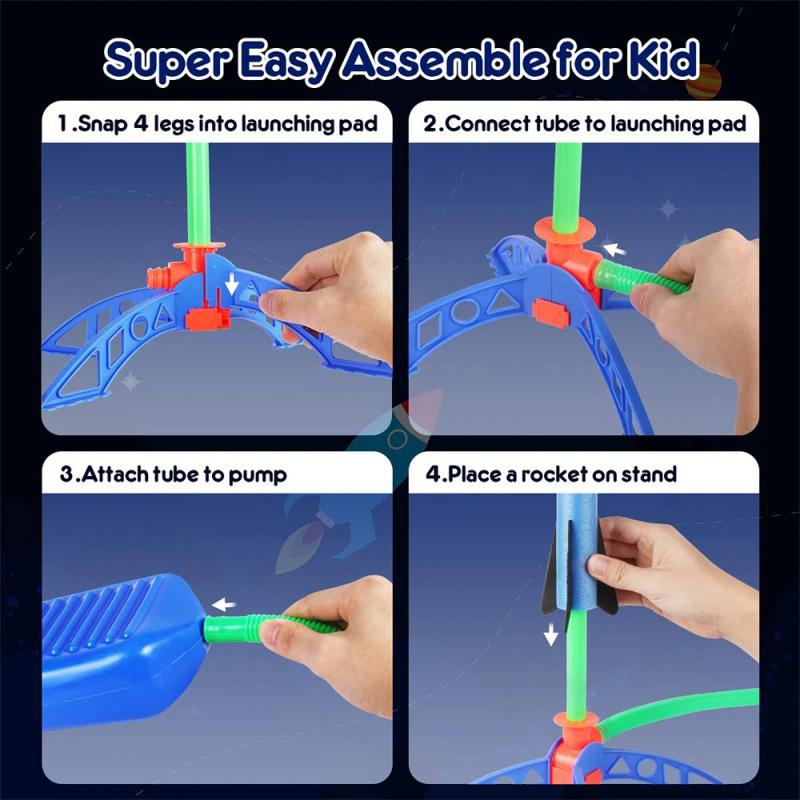 Super Easy Assemble for Kid

1.Snap 4 legs into launching pad

2.Connect tube to launching pad

3.Attach tube to pump

4.Place a rocket on stand