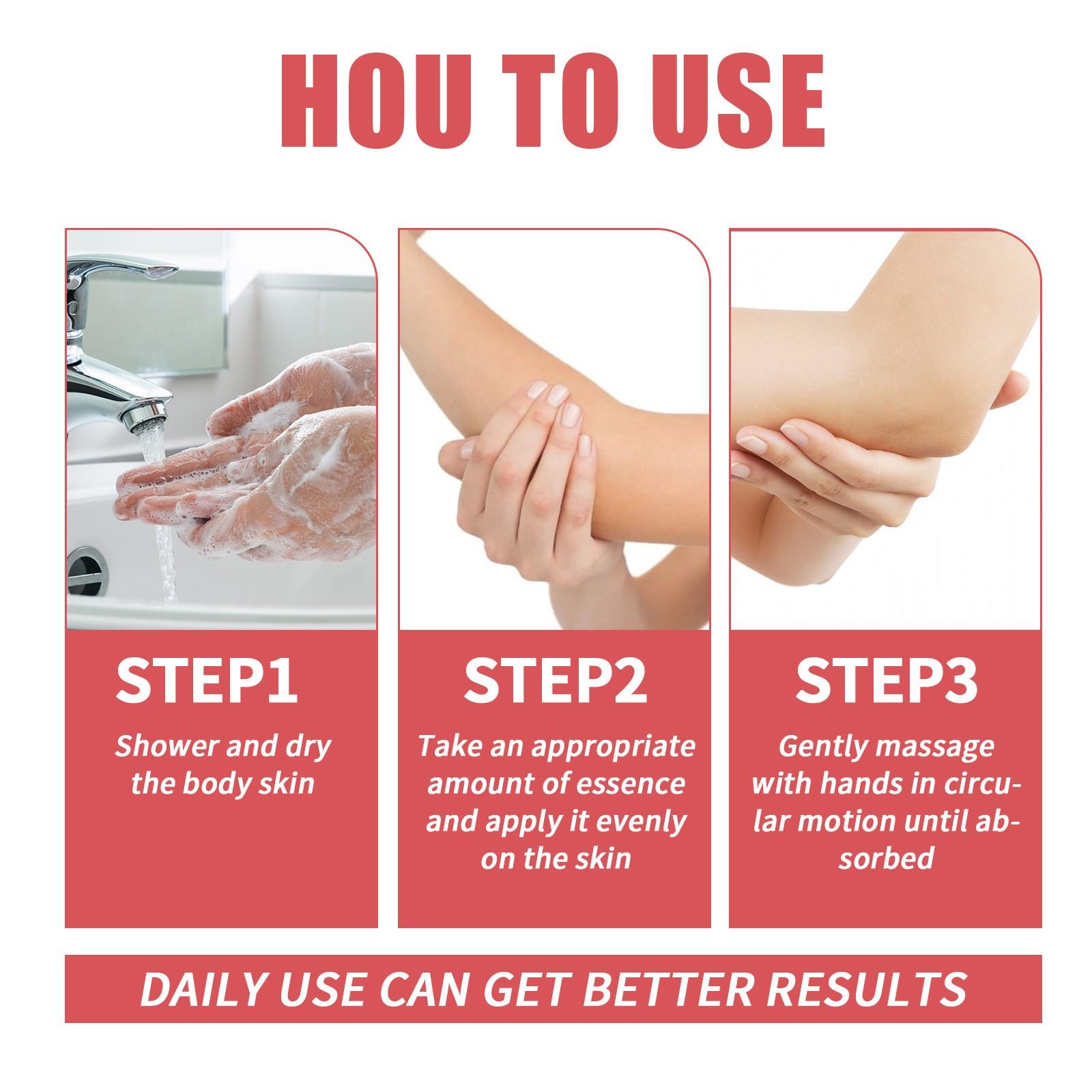 HOU TO USE

STEP1
Shower and dry the body skin

STEP2
Take an appropriate amount of essence and apply it evenly on the skin

STEP3
Gently massage with hands in circular motion until absorbed

DAILY USE CAN GET BETTER RESULTS