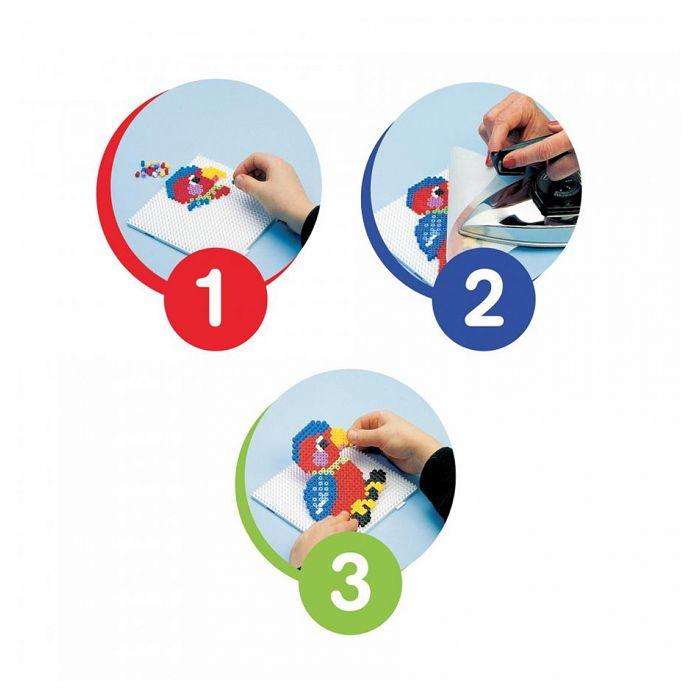 1

2

3