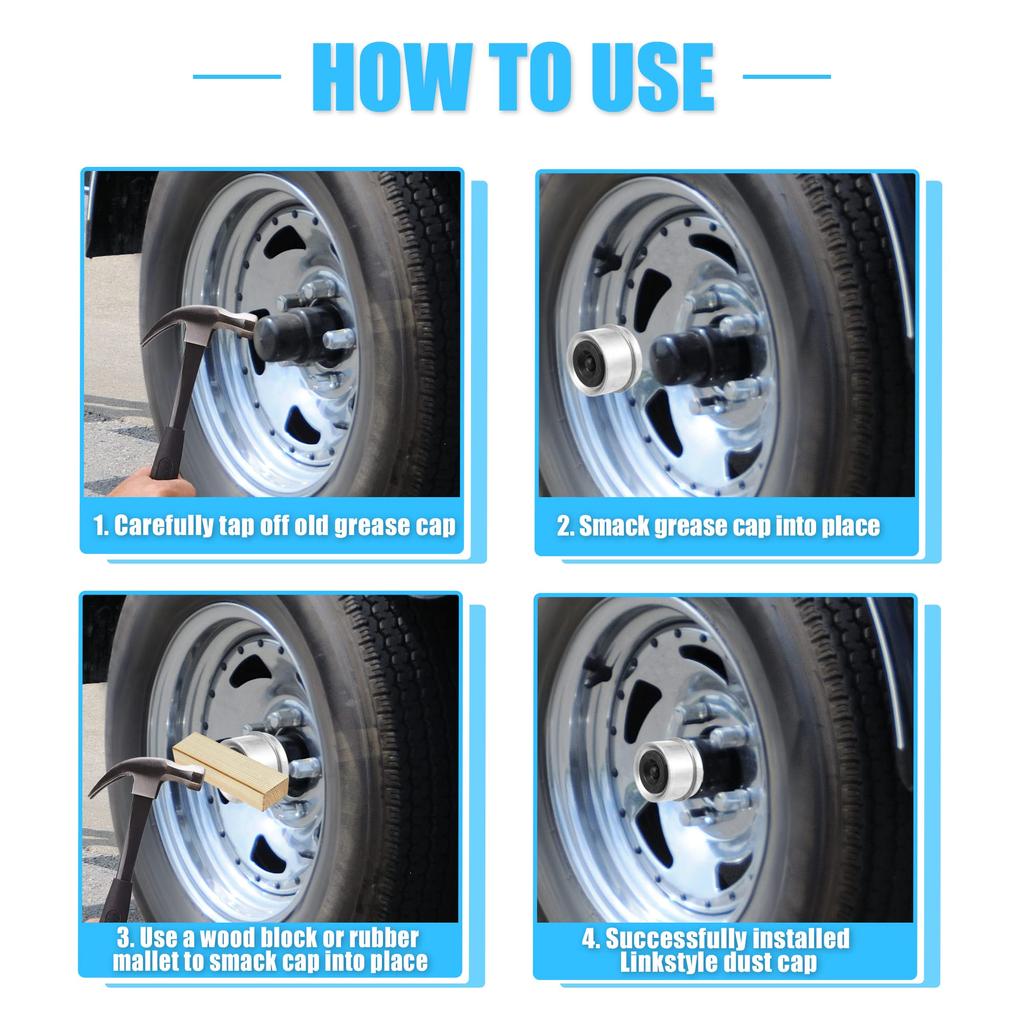 HOW TO USE

1. Carefully tap off old grease cap

2. Smack grease cap into place

3. Use a wood block or rubber mallet to smack cap into place

4. Successfully installed Linkstyle dust cap