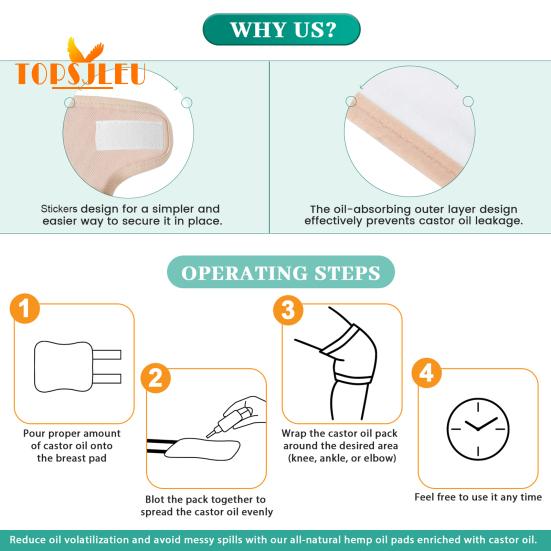 WHY US?

TOPSJLEU

Stickers design for a simpler and easier way to secure it in place.

The oil-absorbing outer layer design effectively prevents castor oil leakage.

OPERATING STEPS

1
Pour proper amount of castor oil onto the breast pad

2
Blot the pack together to spread the castor oil evenly

3
Wrap the castor oil pack around the desired area (knee, ankle, or elbow)

4
Feel free to use it any time

Reduce oil volatilization and avoid messy spills with our all-natural hemp oil pads enriched with castor oil.