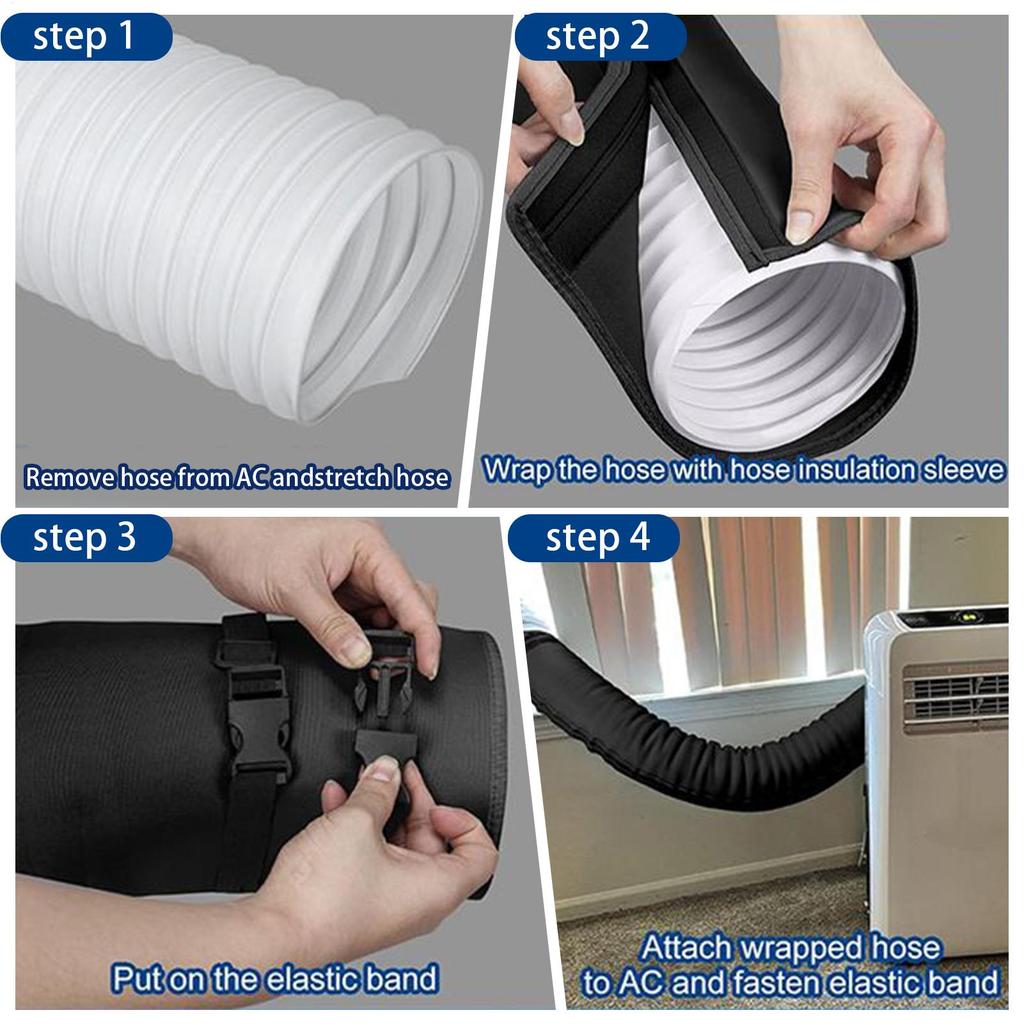 step 1

Remove hose from AC andstretch hose

step 2

Wrap the hose with hose insulation sleeve

step 3

Put on the elastic band

step 4

Attach wrapped hose to AC and fasten elastic band