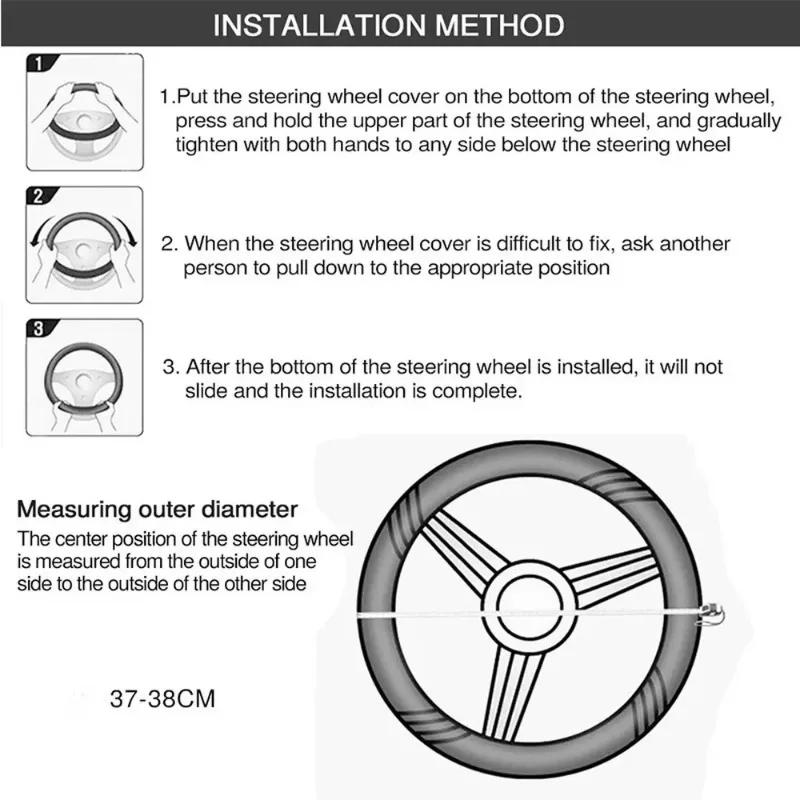 INSTALLATION METHOD

1

1.Put the steering wheel cover on the bottom of the steering wheel, press and hold the upper part of the steering wheel, and gradually tighten with both hands to any side below the steering wheel

2

2. When the steering wheel cover is difficult to fix, ask another person to pull down to the appropriate position

3

3. After the bottom of the steering wheel is installed, it will not slide and the installation is complete.

Measuring outer diameter
The center position of the steering wheel is measured from the outside of one side to the outside of the other side

37-38CM