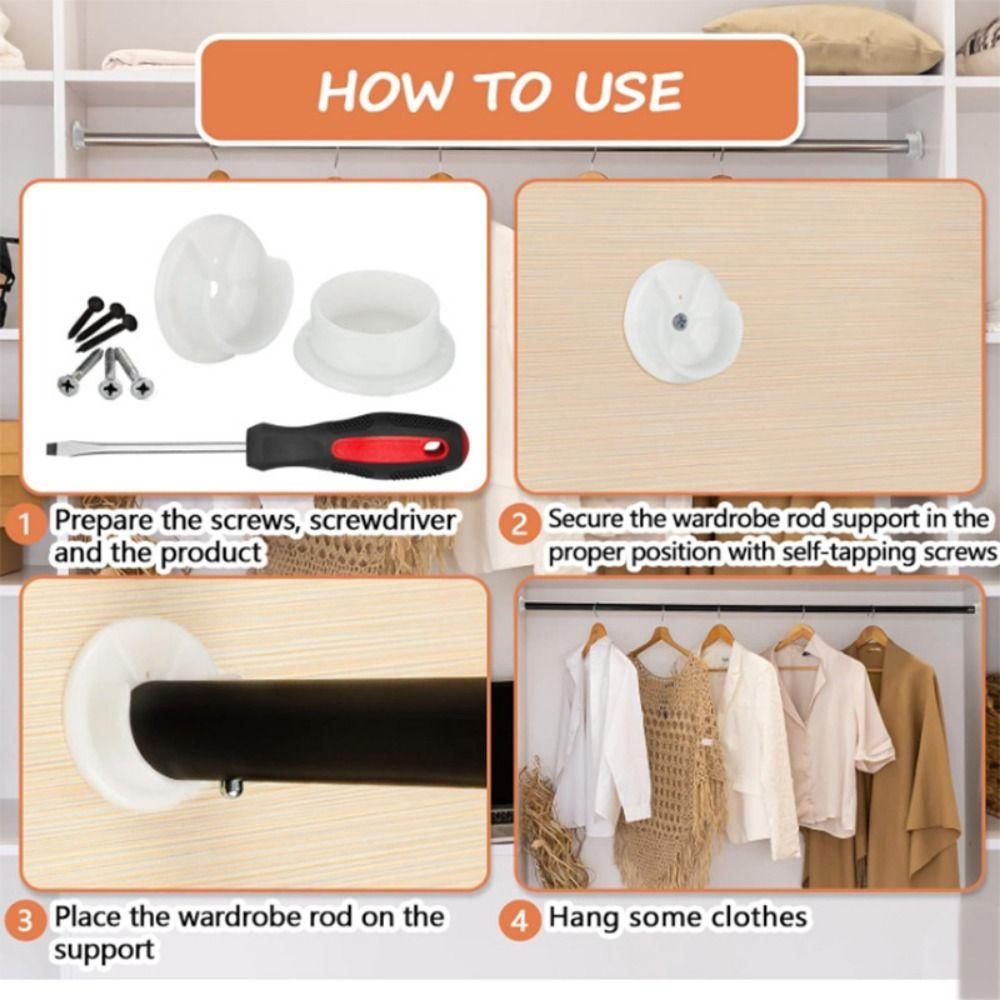 HOW TO USE

1 Prepare the screws, screwdriver and the product

2 Secure the wardrobe rod support in the proper position with self-tapping screws

3 Place the wardrobe rod on the support

4 Hang some clothes