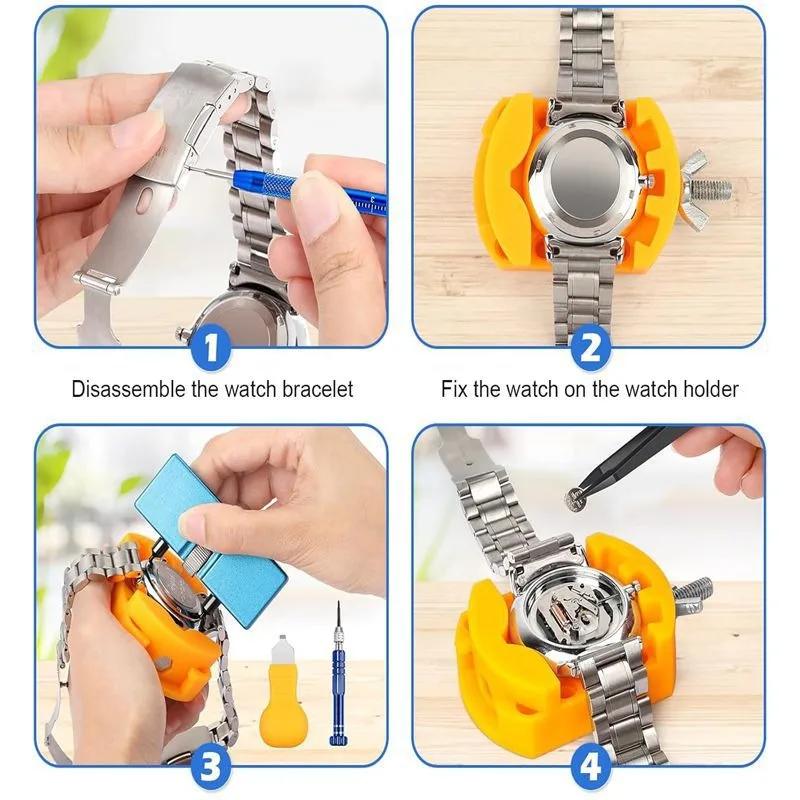 1

Disassemble the watch bracelet

2

Fix the watch on the watch holder

3

4