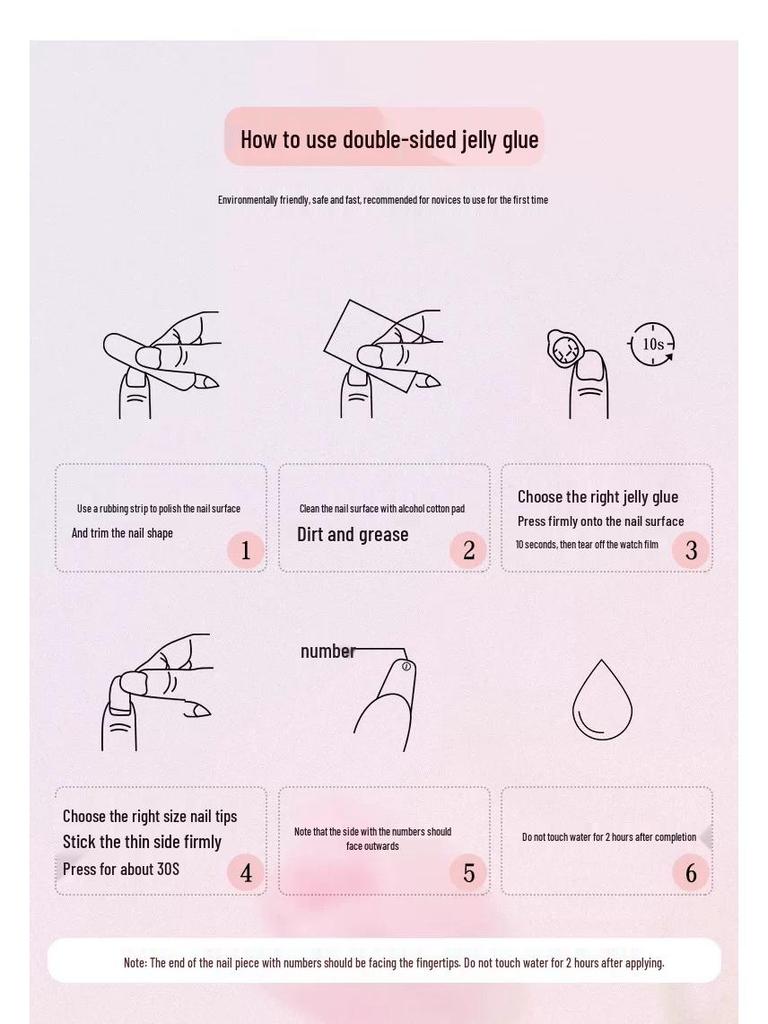 How to use double-sided jelly glue

Environmentally friendly, safe and fast, recommended for novices to use for the first time

10s

Use a rubbing strip to polish the nail surface
And trim the nail shape
1

Clean the nail surface with alcohol cotton pad
Dirt and grease
2

Choose the right jelly glue
Press firmly onto the nail surface
10 seconds, then tear off the watch film
3

number

Choose the right size nail tips
Stick the thin side firmly
Press for about 30S
4

Note that the side with the numbers should face outwards
5

Do not touch water for 2 hours after completion
6

Note: The end of the nail piece with numbers should be facing the fingertips. Do not touch water for 2 hours after applying.