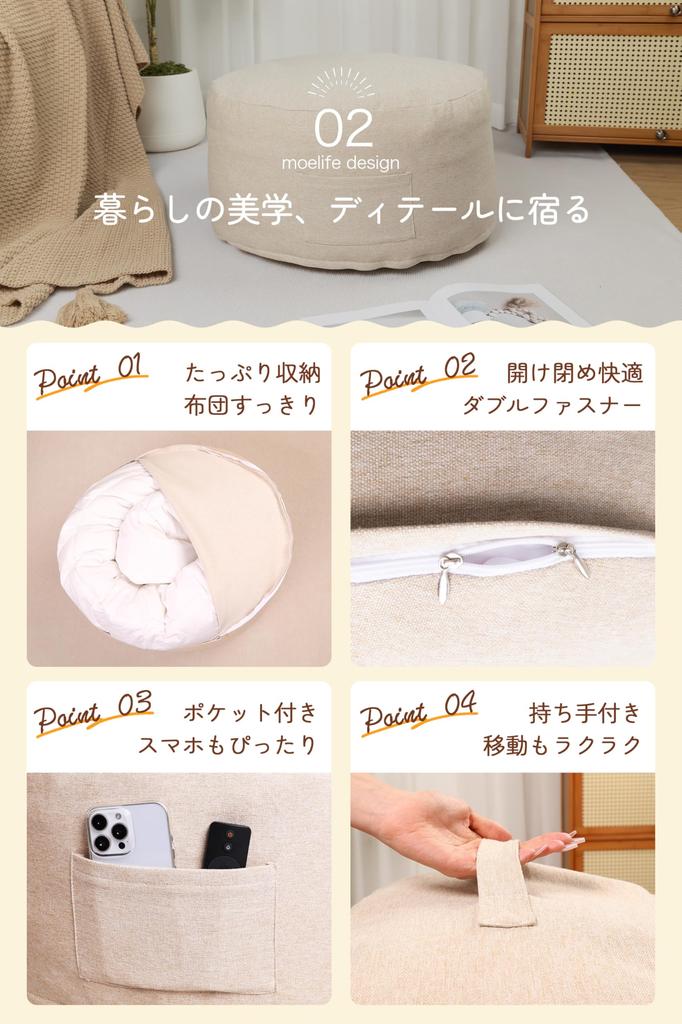 02
moelife design

暮らしの美学、ディテールに宿る

Point 01
たっぷり収納
布団すっきり

Point 02
開け閉め快適
ダブルファスナー

Point 03
ポケット付き
スマホもぴったり

Point 04
持ち手付き
移動もラクラク