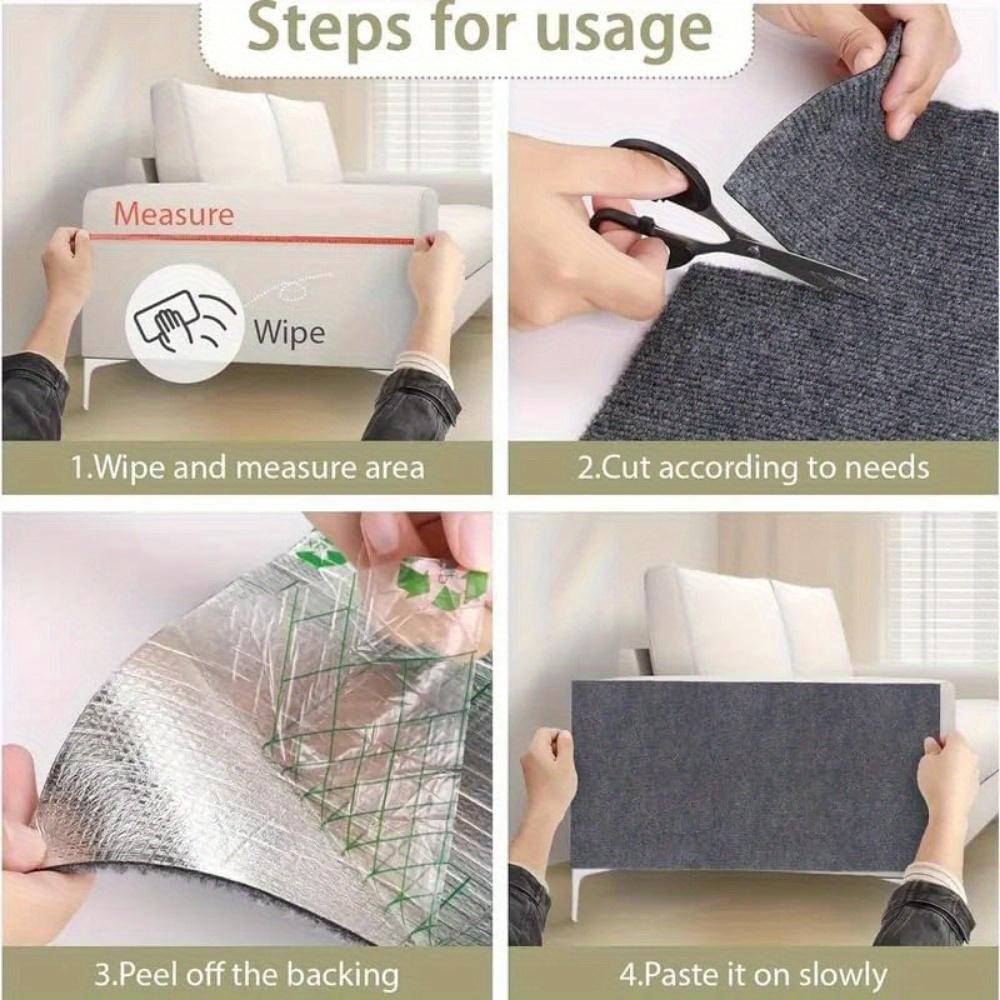 Steps for usage

Measure

Wipe

1.Wipe and measure area

2.Cut according to needs

3.Peel off the backing

4.Paste it on slowly