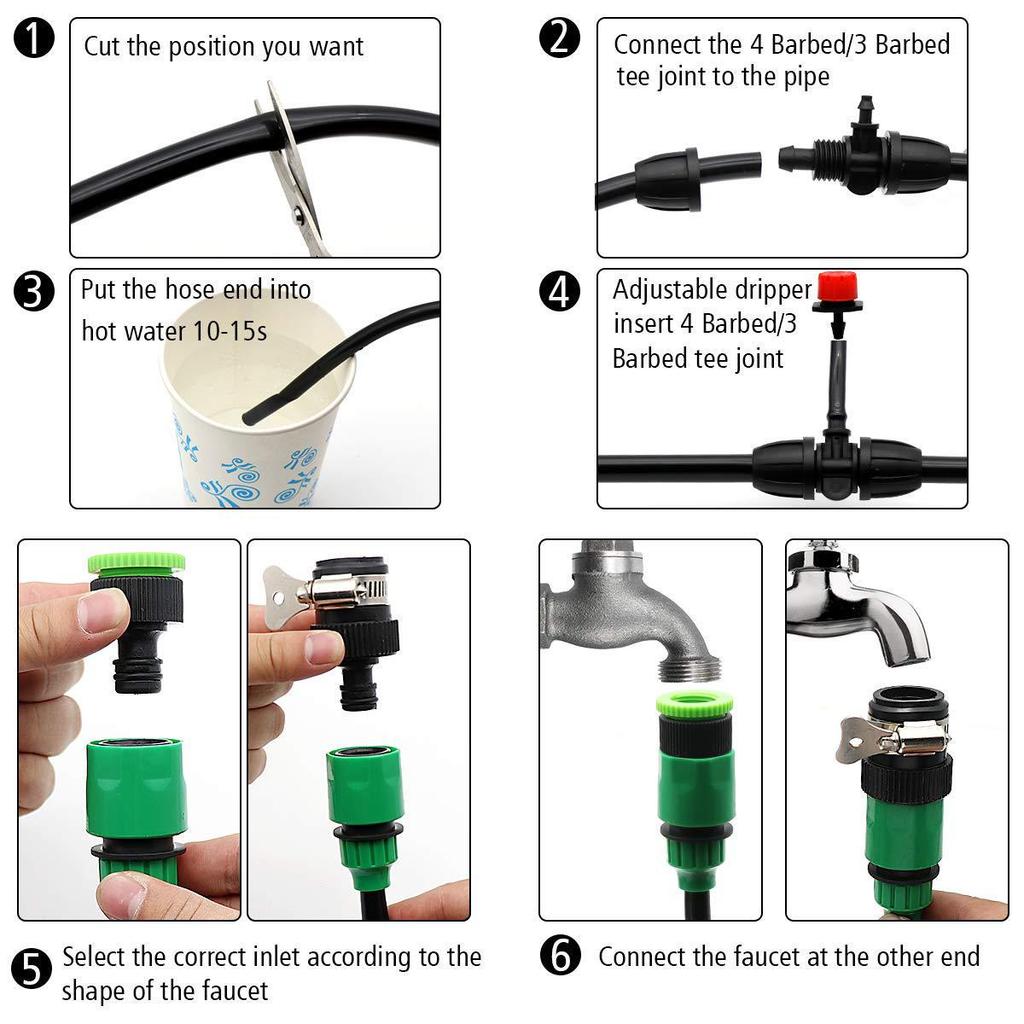 1 Cut the position you want

2 Connect the 4 Barbed/3 Barbed tee joint to the pipe

3 Put the hose end into hot water 10-15s

4 Adjustable dripper insert 4 Barbed/3 Barbed tee joint

5 Select the correct inlet according to the shape of the faucet

6 Connect the faucet at the other end