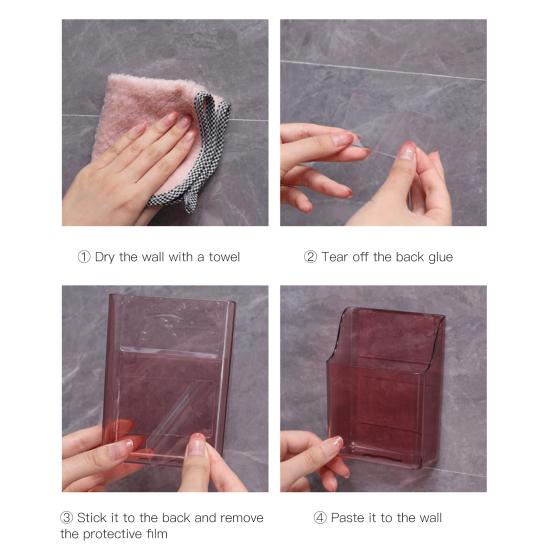 ① Dry the wall with a towel

② Tear off the back glue

③ Stick it to the back and remove the protective film

④ Paste it to the wall