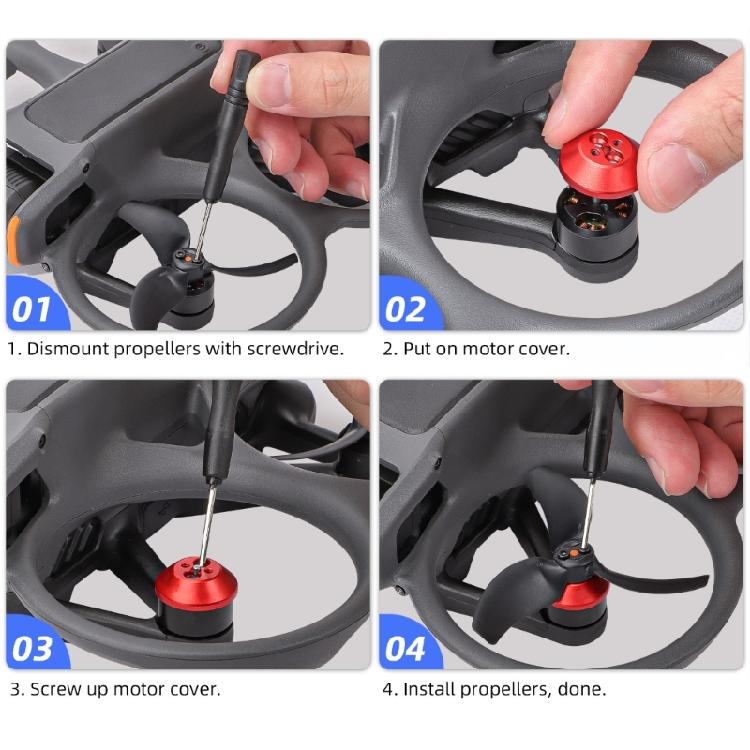 01
1. Dismount propellers with screwdrive.

02
2. Put on motor cover.

03
3. Screw up motor cover.

04
4. Install propellers, done.