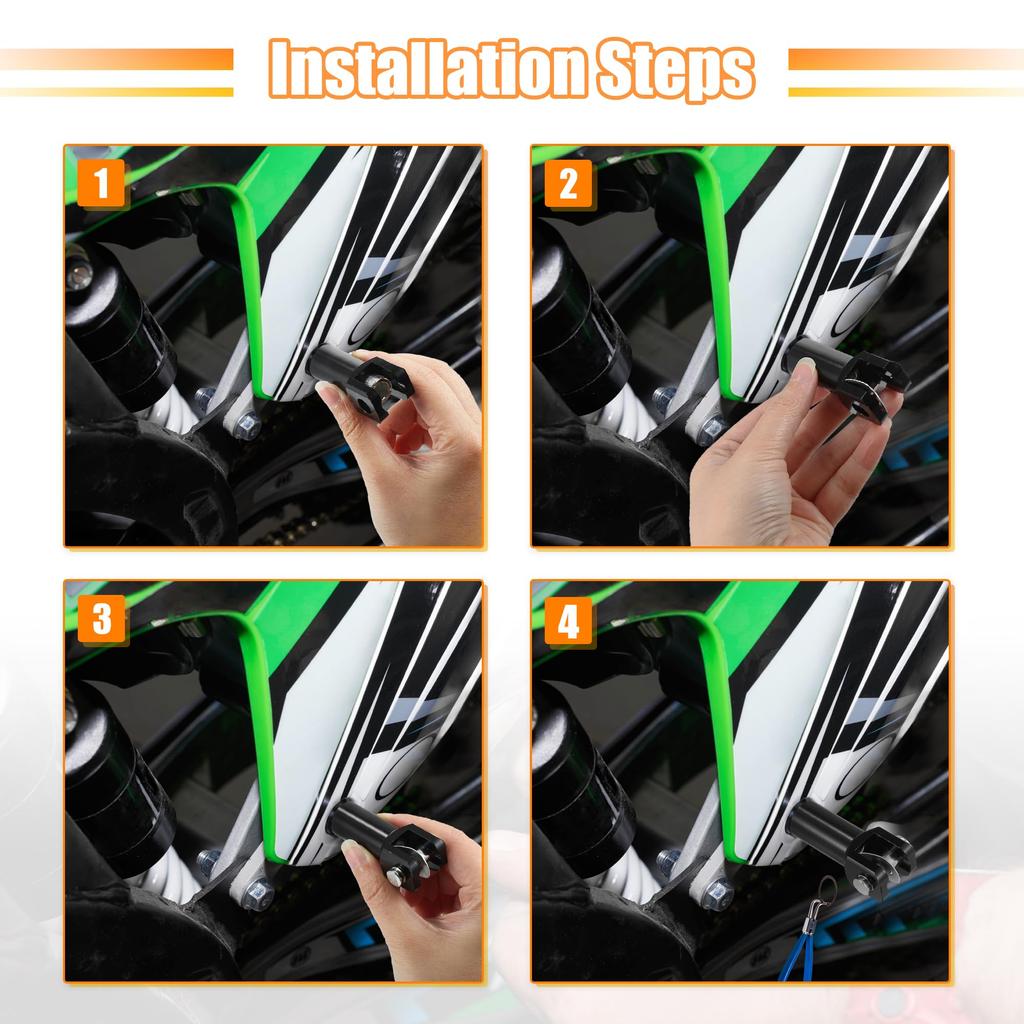 Installation Steps

1

2

3

4