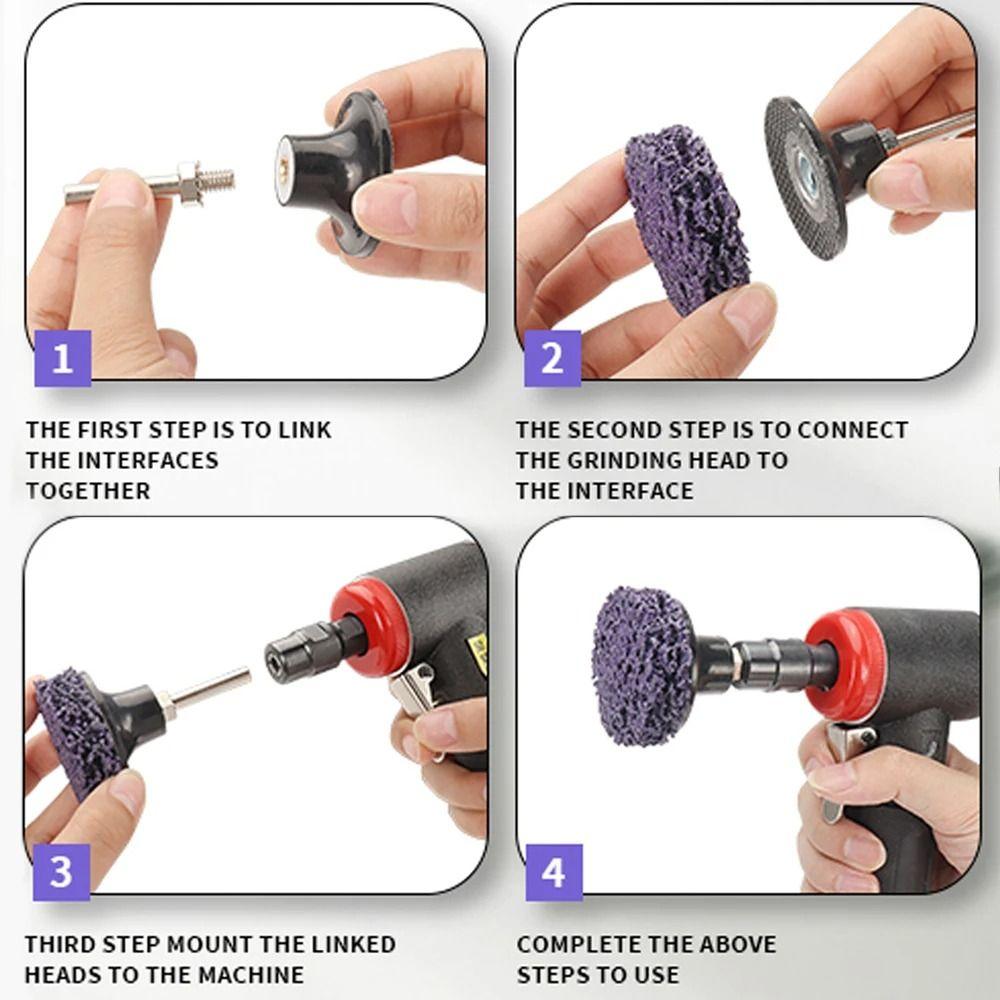 1

THE FIRST STEP IS TO LINK THE INTERFACES TOGETHER

2

THE SECOND STEP IS TO CONNECT THE GRINDING HEAD TO THE INTERFACE

3

THIRD STEP MOUNT THE LINKED HEADS TO THE MACHINE

4

COMPLETE THE ABOVE STEPS TO USE