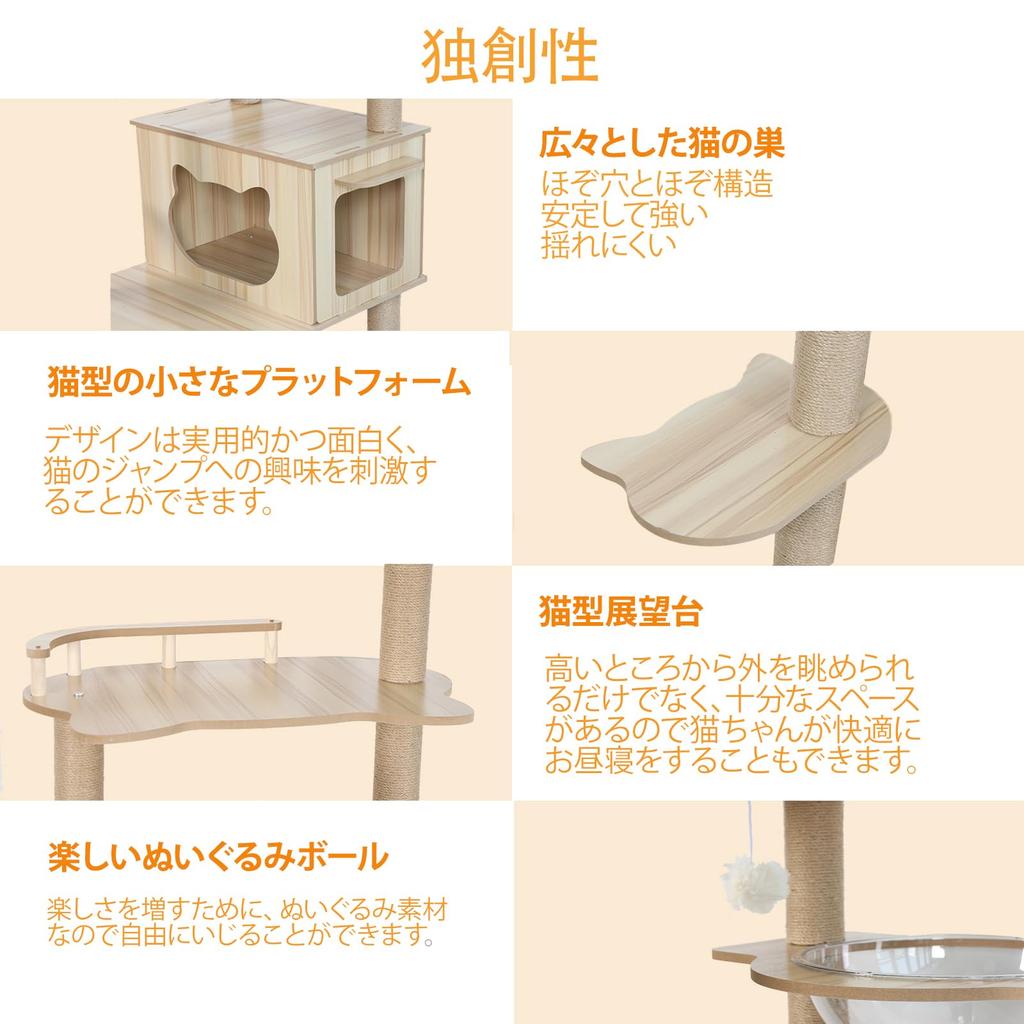 独創性

広々とした猫の巣

ほぞ穴とほぞ構造
安定して強い
揺れにくい

猫型の小さなプラットフォーム

デザインは実用的かつ面白く、猫のジャンプへの興味を刺激することができます。

猫型展望台

高いところから外を眺められるだけでなく、十分なスペースがあるので猫ちゃんが快適にお昼寝をすることもできます。

楽しいぬいぐるみボール

楽しさを増すために、ぬいぐるみ素材なので自由にいじることができます。