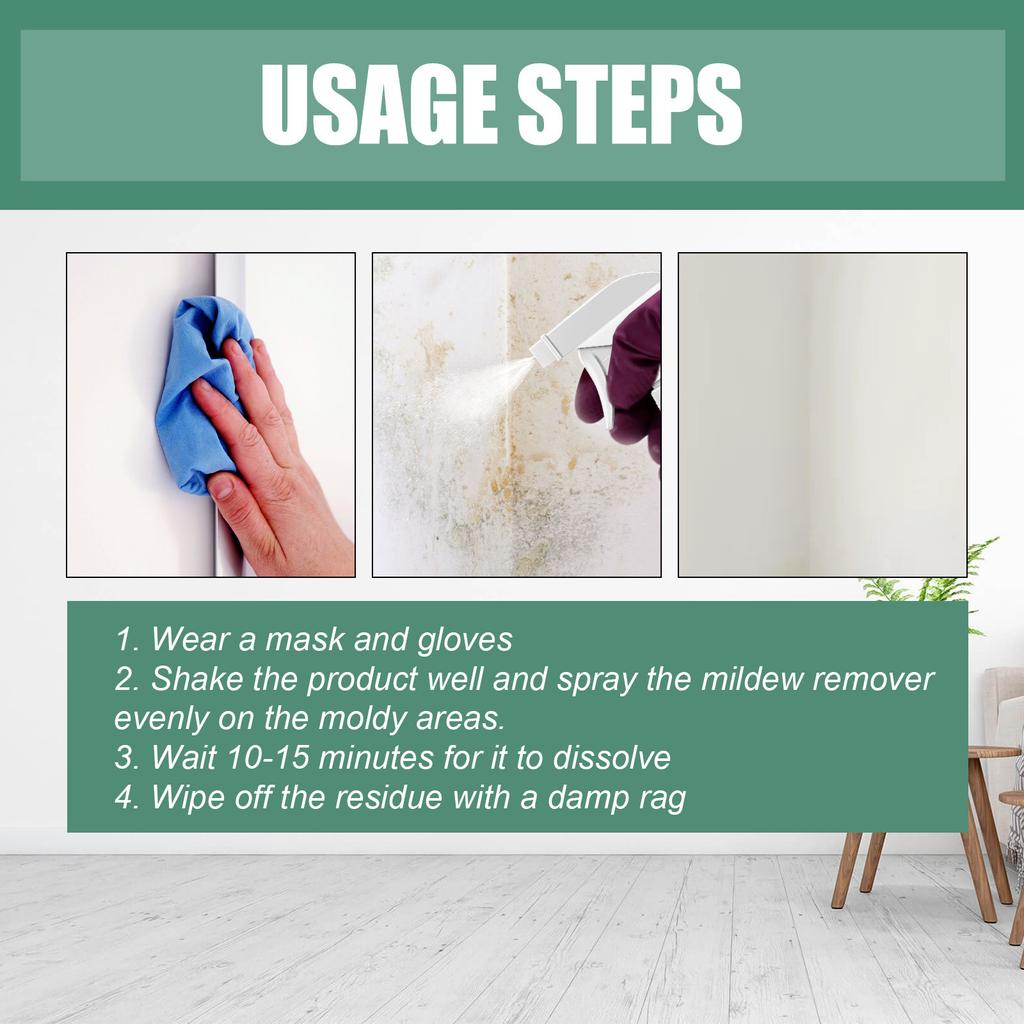 USAGE STEPS

1. Wear a mask and gloves
2. Shake the product well and spray the mildew remover evenly on the moldy areas.
3. Wait 10-15 minutes for it to dissolve
4. Wipe off the residue with a damp rag