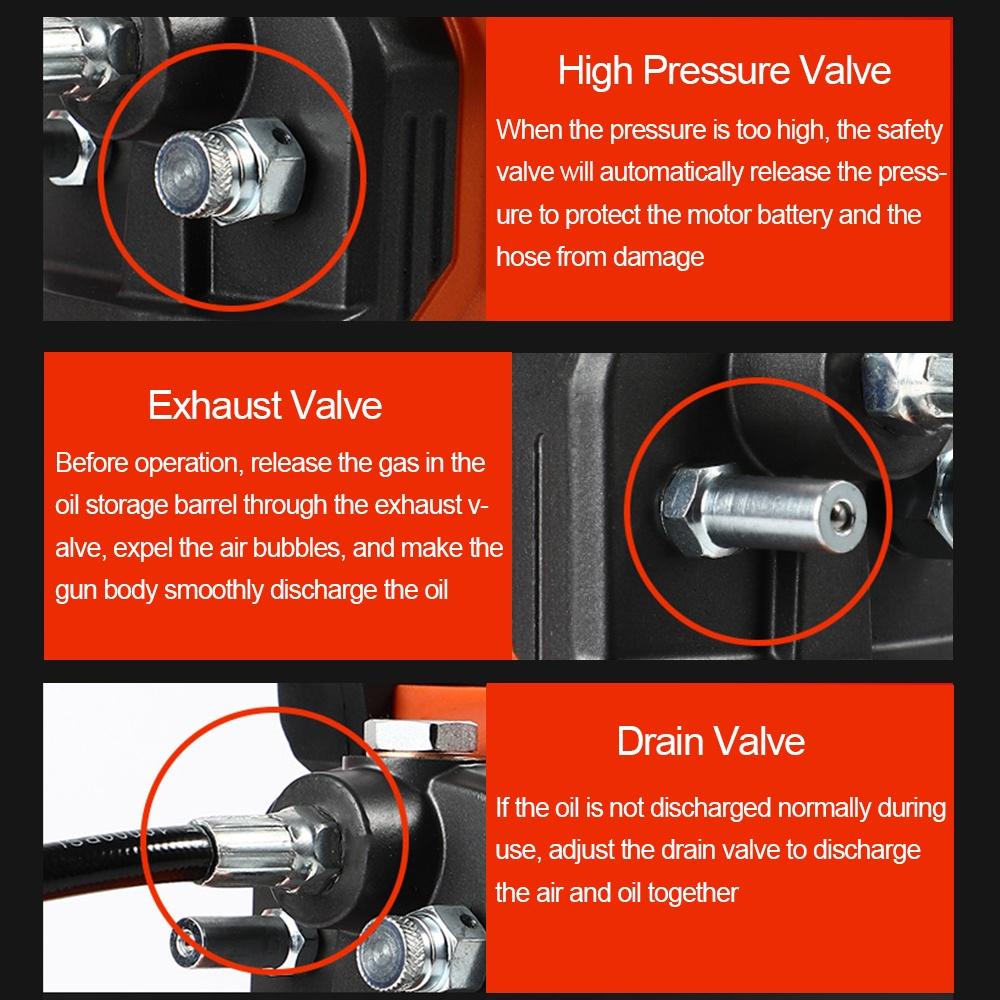 High Pressure Valve

When the pressure is too high, the safety valve will automatically release the pressure to protect the motor battery and the hose from damage

Exhaust Valve

Before operation, release the gas in the oil storage barrel through the exhaust valve, expel the air bubbles, and make the gun body smoothly discharge the oil

Drain Valve

If the oil is not discharged normally during use, adjust the drain valve to discharge the air and oil together