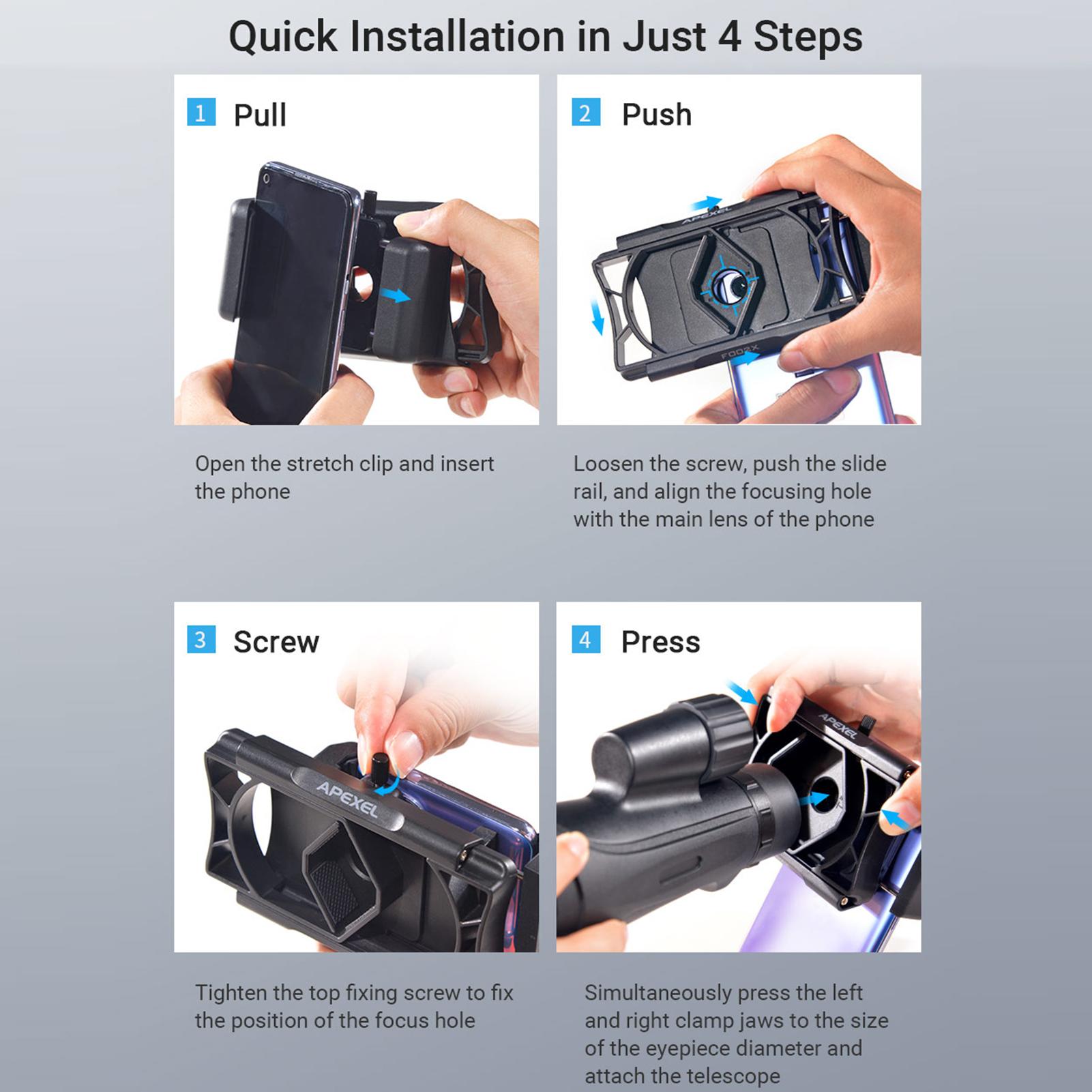 Quick Installation in Just 4 Steps

1 Pull

Open the stretch clip and insert the phone

2 Push

APEXEL

F002X

Loosen the screw, push the slide rail, and align the focusing hole with the main lens of the phone

3 Screw

APEXEL

Tighten the top fixing screw to fix the position of the focus hole

4 Press

APEXEL

Simultaneously press the left and right clamp jaws to the size of the eyepiece diameter and attach the telescope