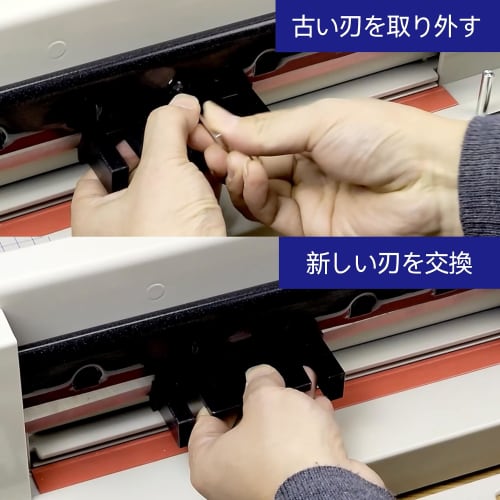 古い刃を取り外す

新しい刃を交換