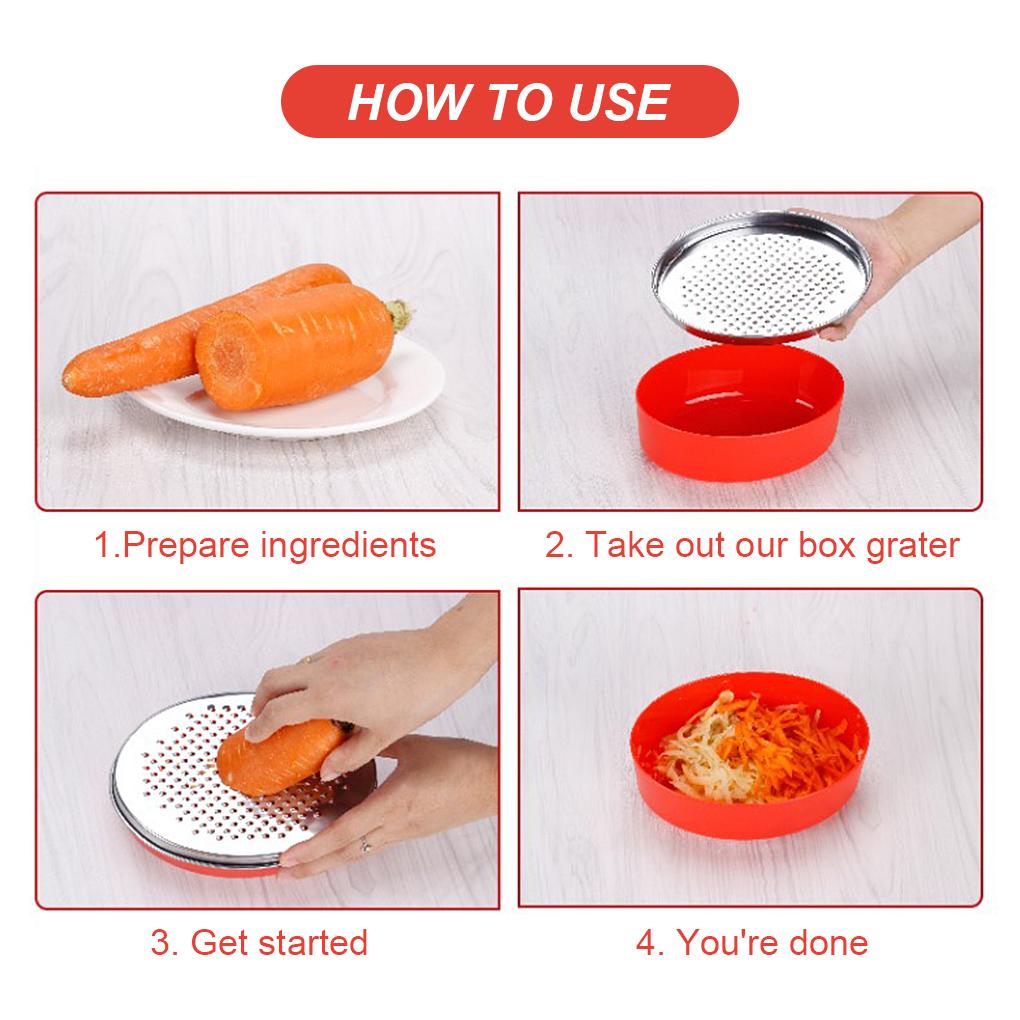 HOW TO USE

1.Prepare ingredients

2. Take out our box grater

3. Get started

4. You're done