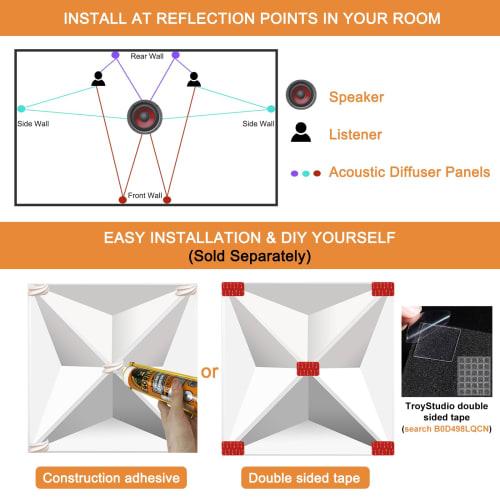 INSTALL AT REFLECTION POINTS IN YOUR ROOM

Rear Wall

Side Wall

Side Wall

Front Wall

Speaker

Listener

Acoustic Diffuser Panels

EASY INSTALLATION & DIY YOURSELF
(Sold Separately)

or

TroyStudio double sided tape
(search B0D498LQCN)

Construction adhesive

Double sided tape