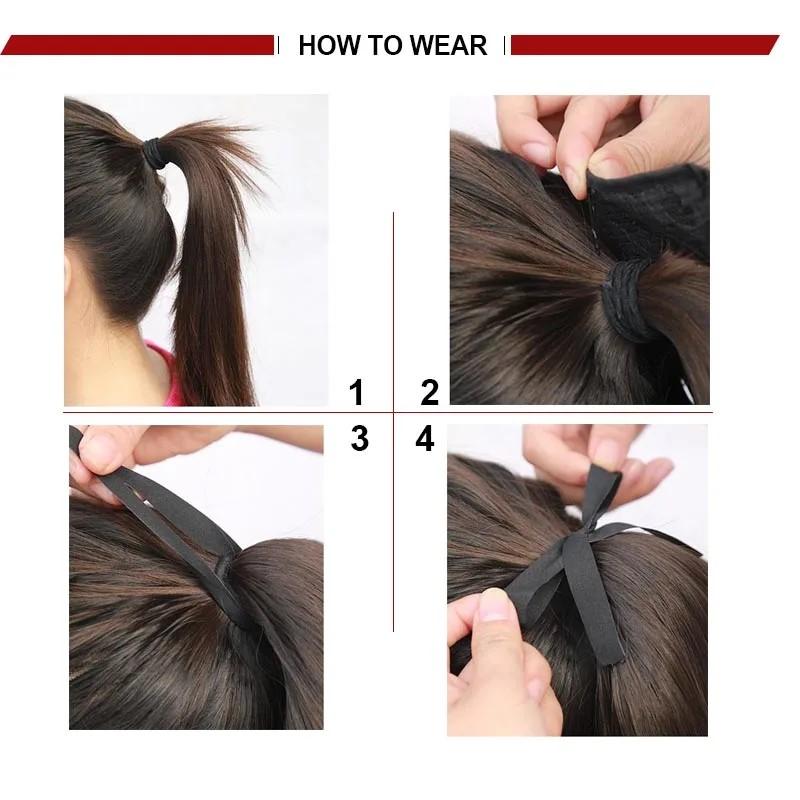 HOW TO WEAR

1 2
3 4