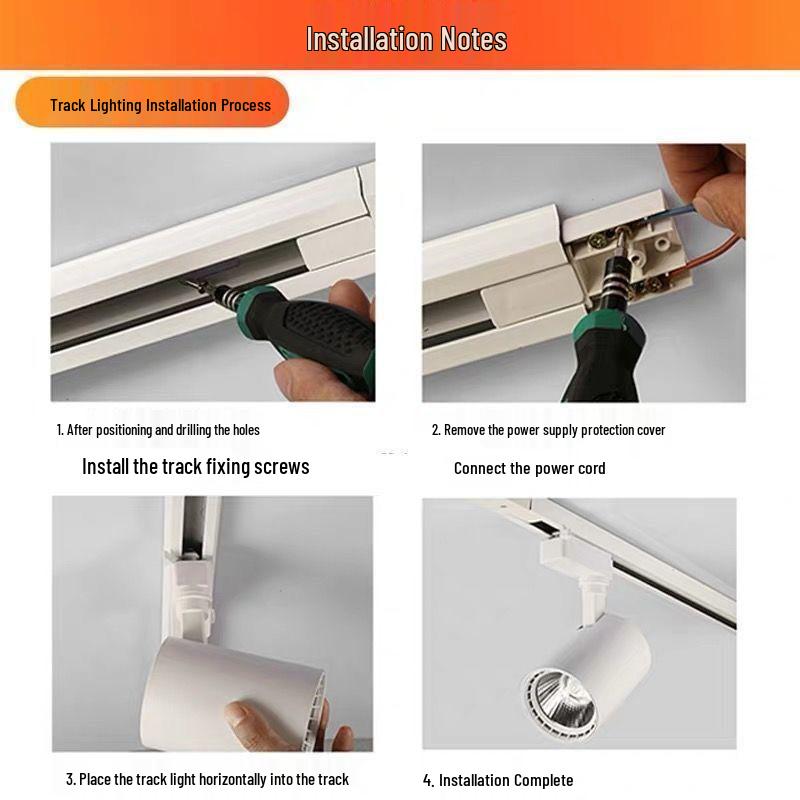 Installation Notes

Track Lighting Installation Process

1. After positioning and drilling the holes

Install the track fixing screws

2. Remove the power supply protection cover

Connect the power cord

3. Place the track light horizontally into the track

4. Installation Complete