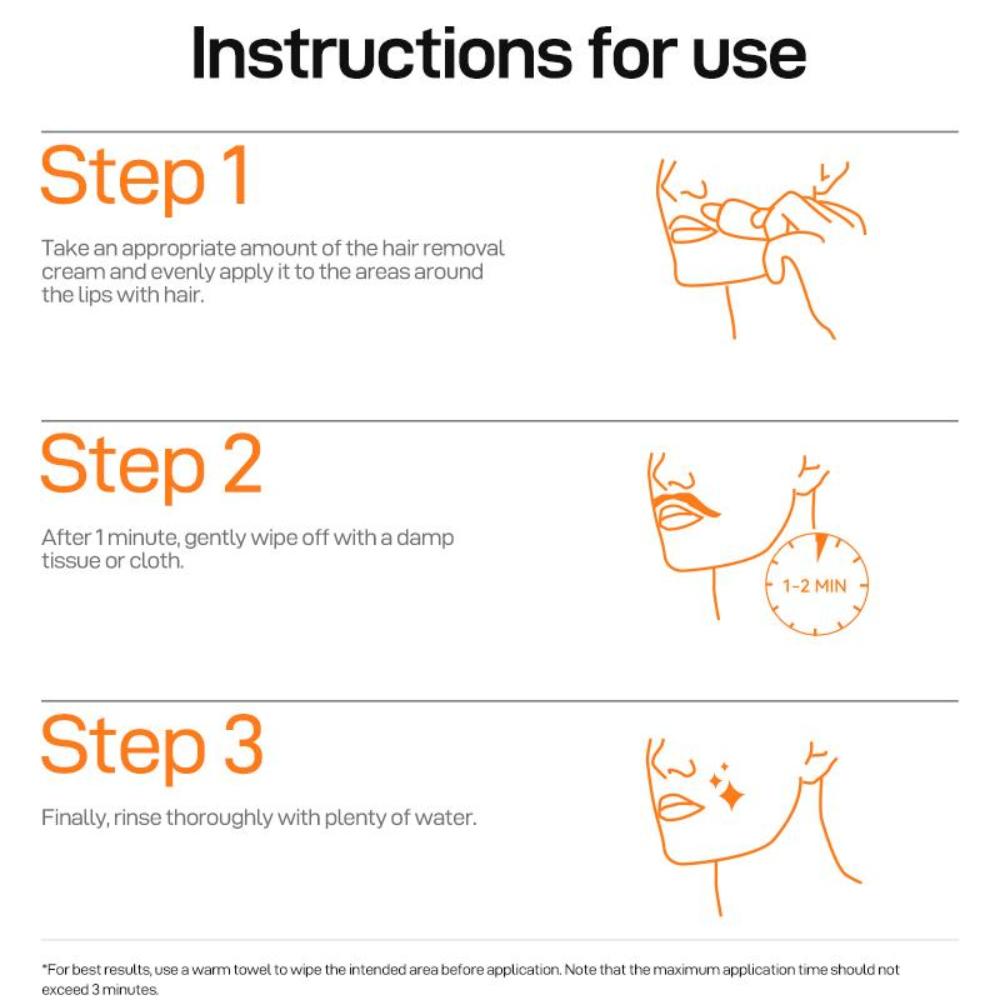 Instructions for use

Step 1

Take an appropriate amount of the hair removal cream and evenly apply it to the areas around the lips with hair.

Step 2

After 1 minute, gently wipe off with a damp tissue or cloth.

1-2 MIN

Step 3

Finally, rinse thoroughly with plenty of water.

*For best results, use a warm towel to wipe the intended area before application. Note that the maximum application time should not exceed 3 minutes.