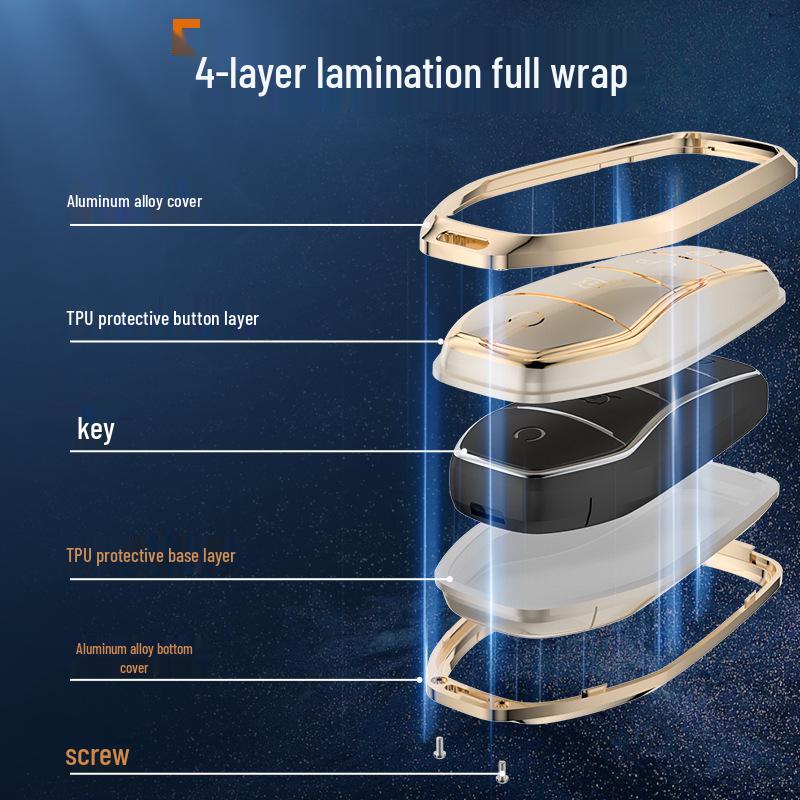 4-layer lamination full wrap

Aluminum alloy cover

TPU protective button layer

key

TPU protective base layer

Aluminum alloy bottom cover

screw