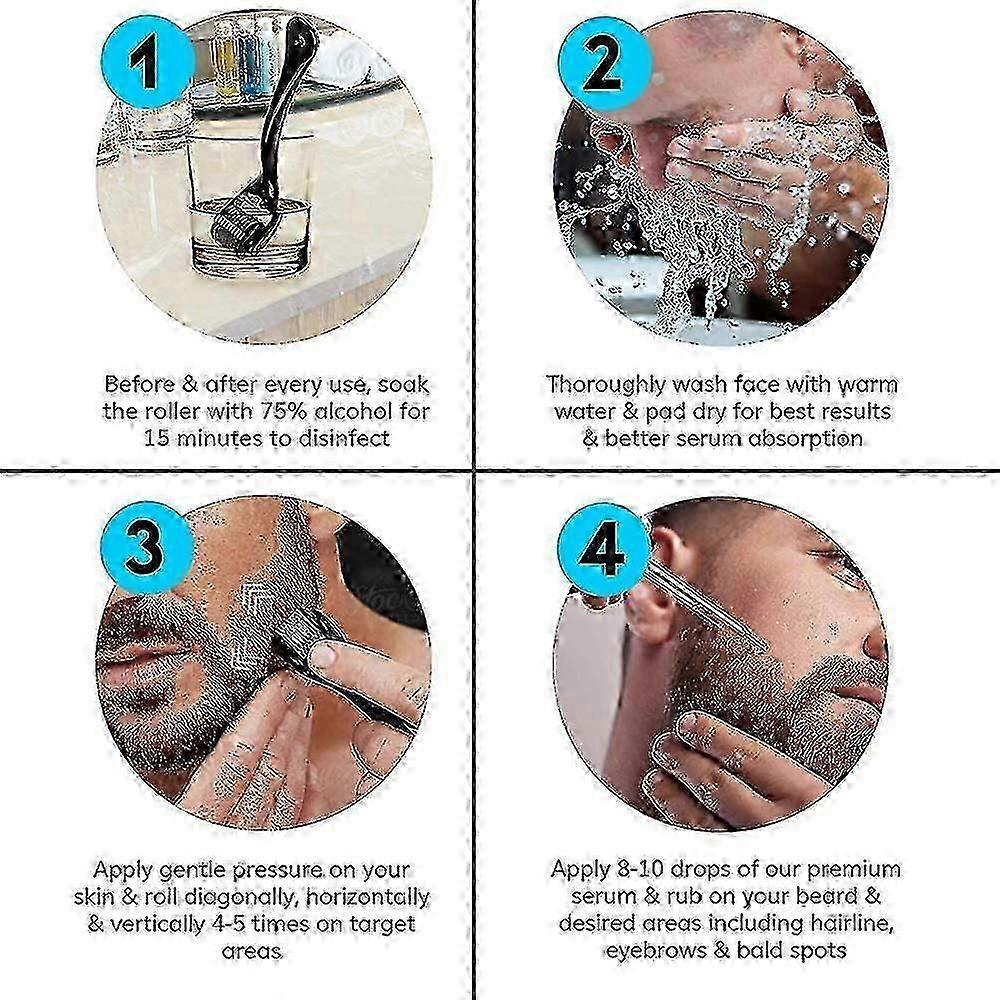 1

Before & after every use, soak the roller with 75% alcohol for 15 minutes to disinfect

2

Thoroughly wash face with warm water & pad dry for best results & better serum absorption

3

Apply gentle pressure on your skin & roll diagonally, horizontally & vertically 4-5 times on target areas

4

Apply 8-10 drops of our premium serum & rub on your beard & desired areas including hairline, eyebrows & bald spots