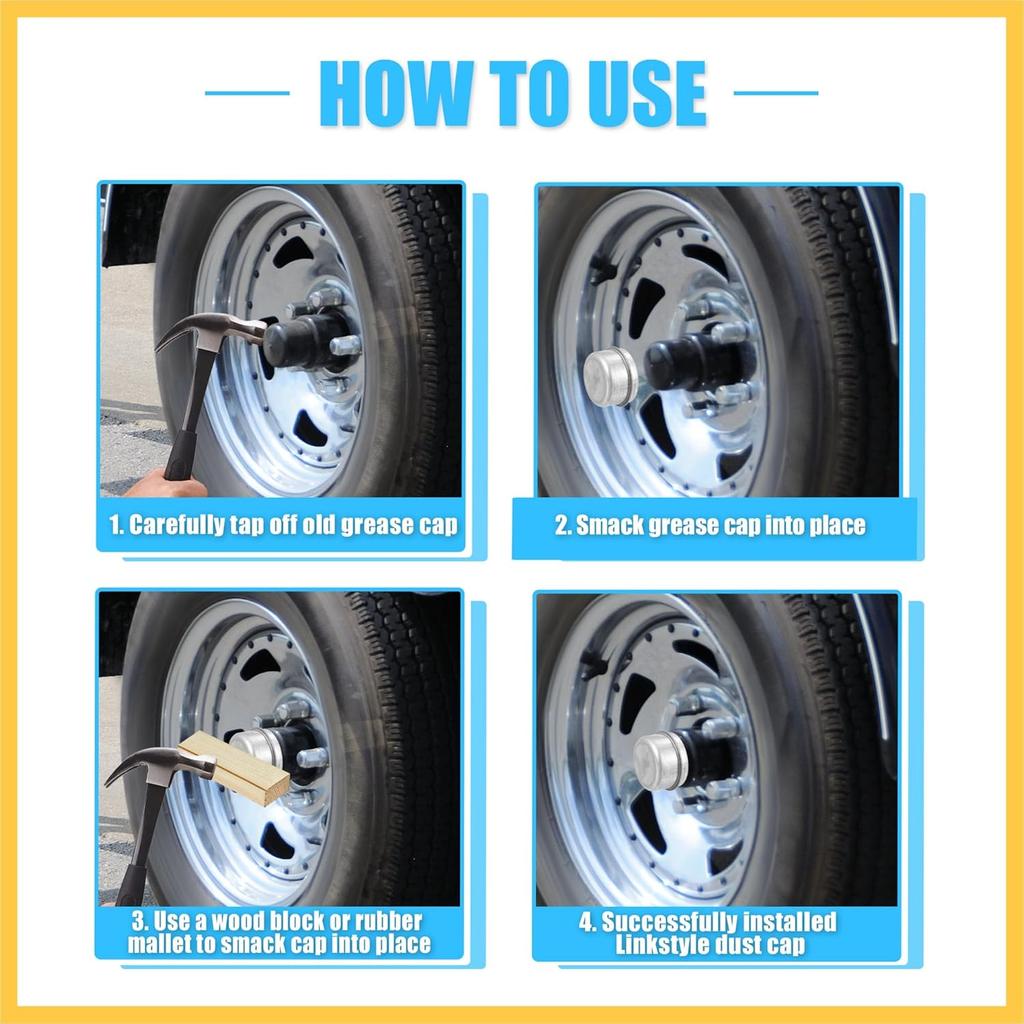 HOW TO USE

1. Carefully tap off old grease cap

2. Smack grease cap into place

3. Use a wood block or rubber mallet to smack cap into place

4. Successfully installed Linkstyle dust cap