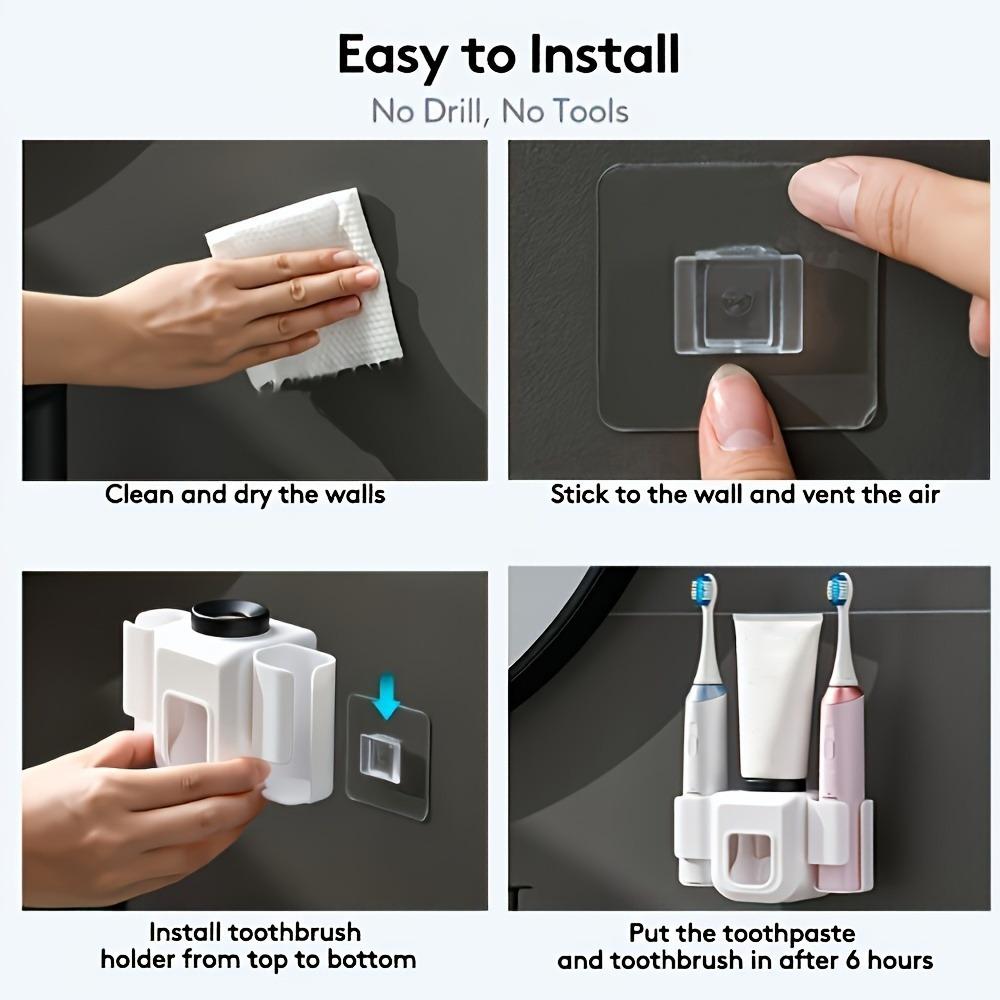 Easy to Install

No Drill, No Tools

Clean and dry the walls

Stick to the wall and vent the air

Install toothbrush holder from top to bottom

Put the toothpaste and toothbrush in after 6 hours