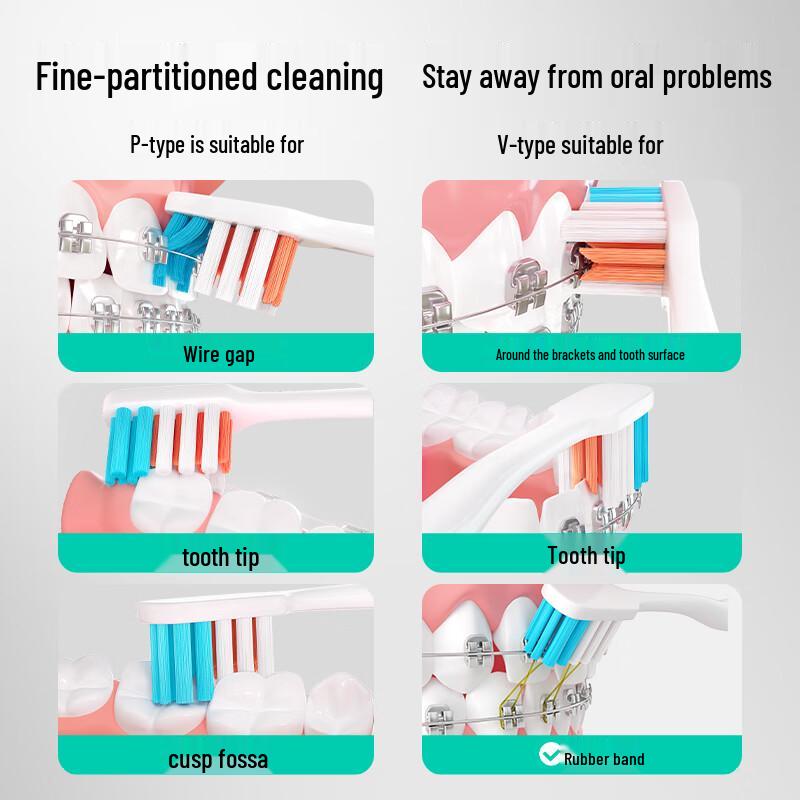 Fine-partitioned cleaning

P-type is suitable for

Wire gap

tooth tip

cusp fossa

Stay away from oral problems

V-type suitable for

Around the brackets and tooth surface

Tooth tip

Rubber band