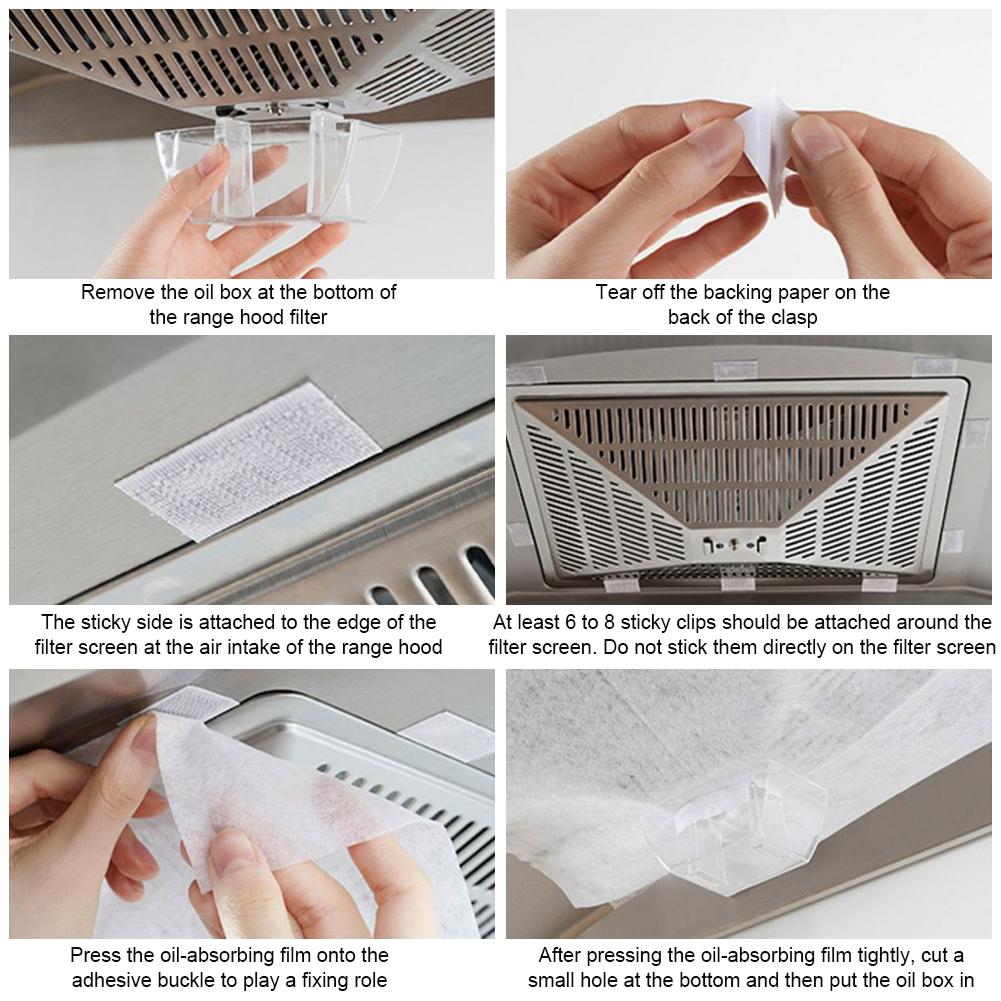 Remove the oil box at the bottom of the range hood filter

Tear off the backing paper on the back of the clasp

The sticky side is attached to the edge of the filter screen at the air intake of the range hood

At least 6 to 8 sticky clips should be attached around the filter screen. Do not stick them directly on the filter screen

Press the oil-absorbing film onto the adhesive buckle to play a fixing role

After pressing the oil-absorbing film tightly, cut a small hole at the bottom and then put the oil box in