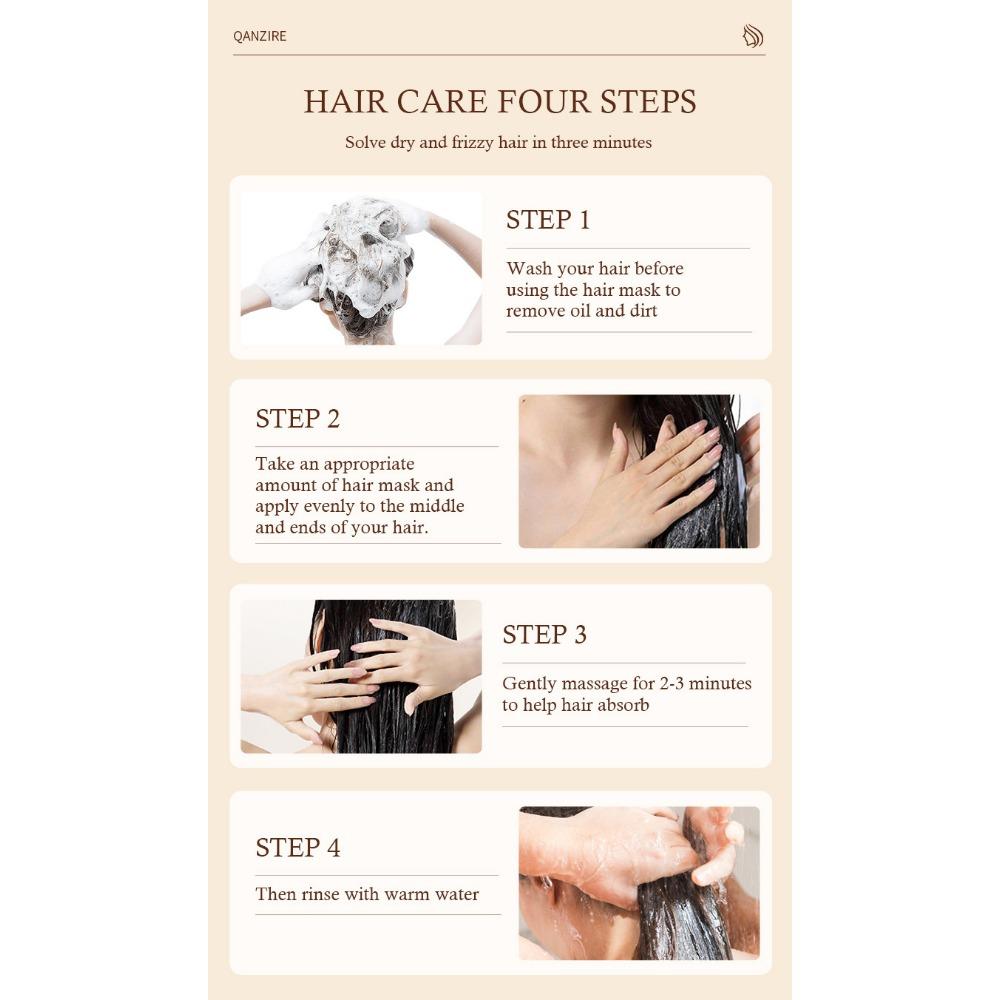 QANZIRE

HAIR CARE FOUR STEPS

Solve dry and frizzy hair in three minutes

STEP 1

Wash your hair before using the hair mask to remove oil and dirt

STEP 2

Take an appropriate amount of hair mask and apply evenly to the middle and ends of your hair.

STEP 3

Gently massage for 2-3 minutes to help hair absorb

STEP 4

Then rinse with warm water