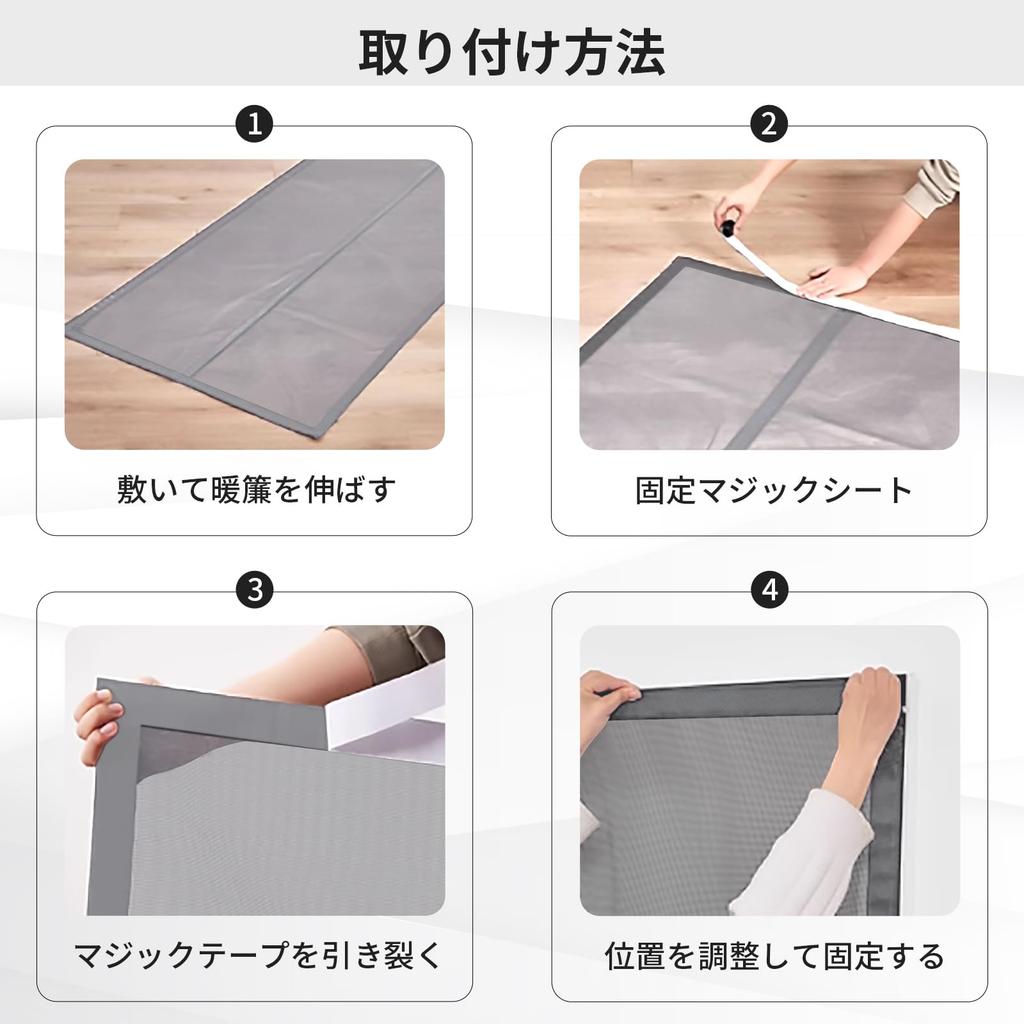 取り付け方法

1

敷いて暖簾を伸ばす

2

固定マジックシート

3

マジックテープを引き裂く

4

位置を調整して固定する