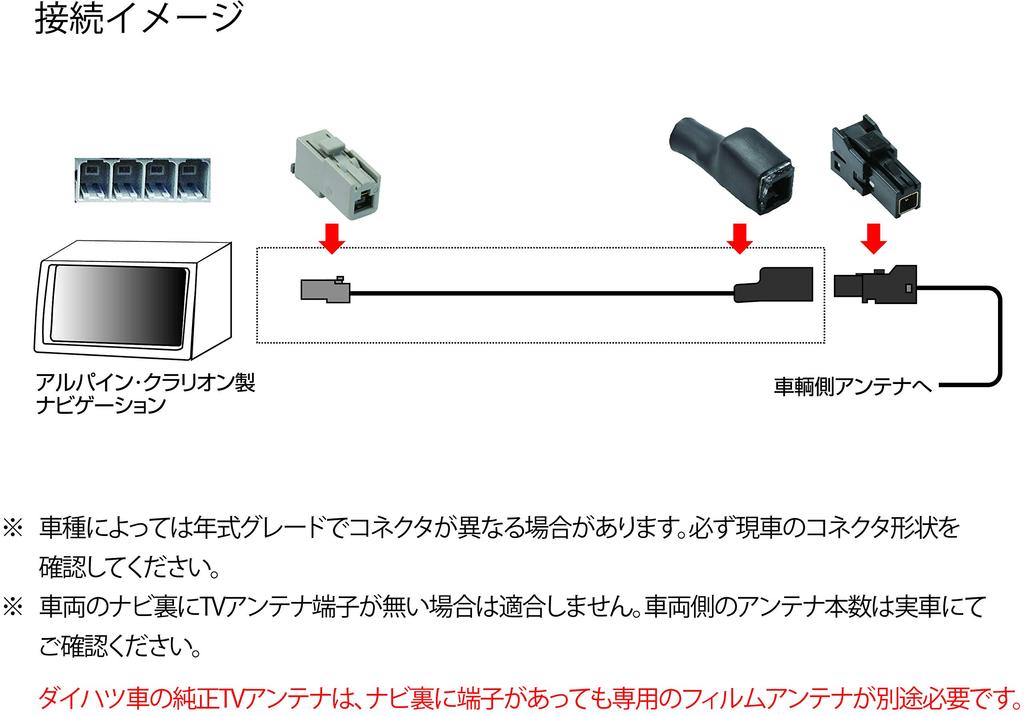 接続イメージ

アルパイン・クラリオン製
ナビゲーション

車輌側アンテナへ

※ 車種によっては年式グレードでコネクタが異なる場合があります。必ず現車のコネクタ形状を確認してください。
※ 車両のナビ裏にTVアンテナ端子が無い場合は適合しません。車両側のアンテナ本数は実車にてご確認ください。

ダイハツ車の純正TVアンテナは、ナビ裏に端子があっても専用のフィルムアンテナが別途必要です。