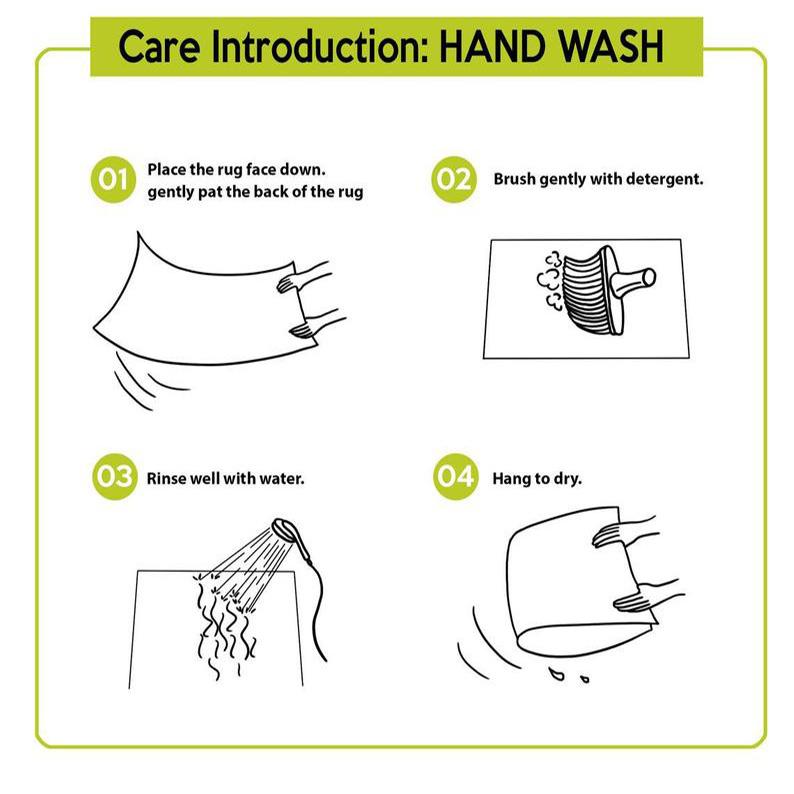 Care Introduction: HAND WASH

01 Place the rug face down. gently pat the back of the rug

02 Brush gently with detergent.

03 Rinse well with water.

04 Hang to dry.