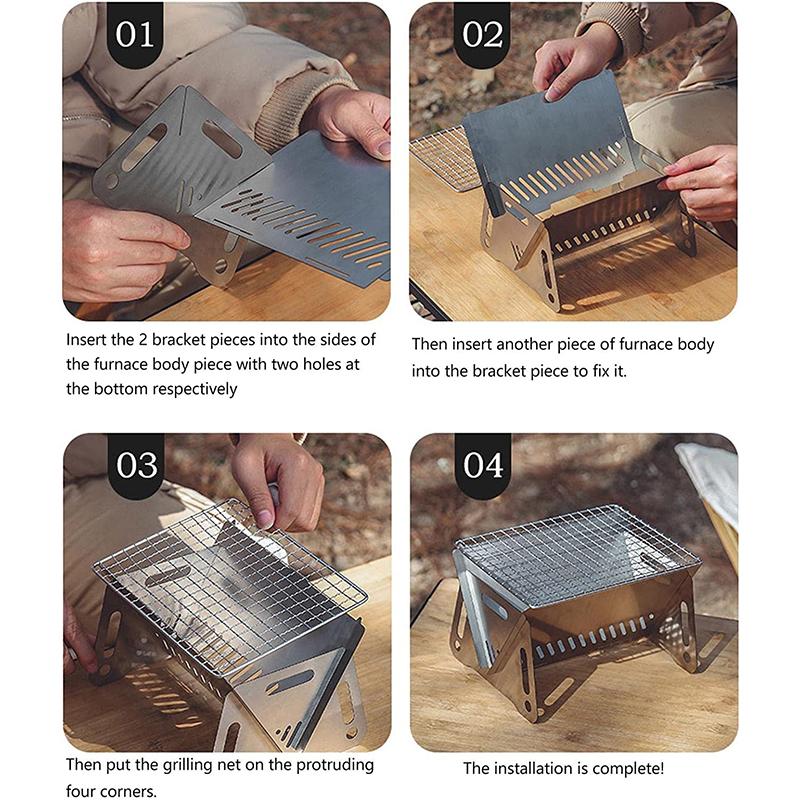 01

Insert the 2 bracket pieces into the sides of the furnace body piece with two holes at the bottom respectively

02

Then insert another piece of furnace body into the bracket piece to fix it.

03

Then put the grilling net on the protruding four corners.

04

The installation is complete!