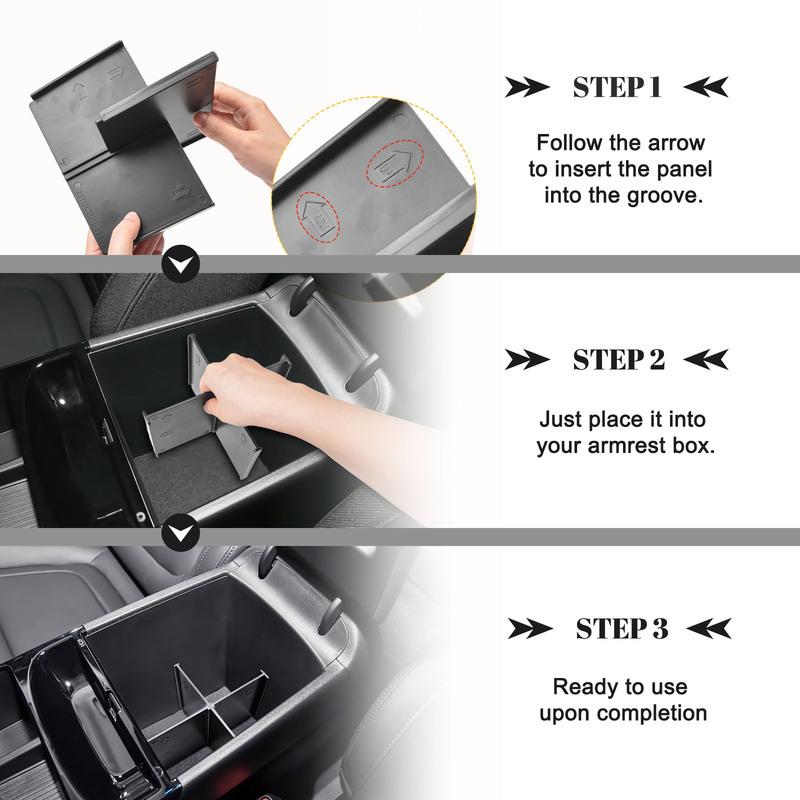 STEP 1

Follow the arrow to insert the panel into the groove.

STEP 2

Just place it into your armrest box.

STEP 3

Ready to use upon completion